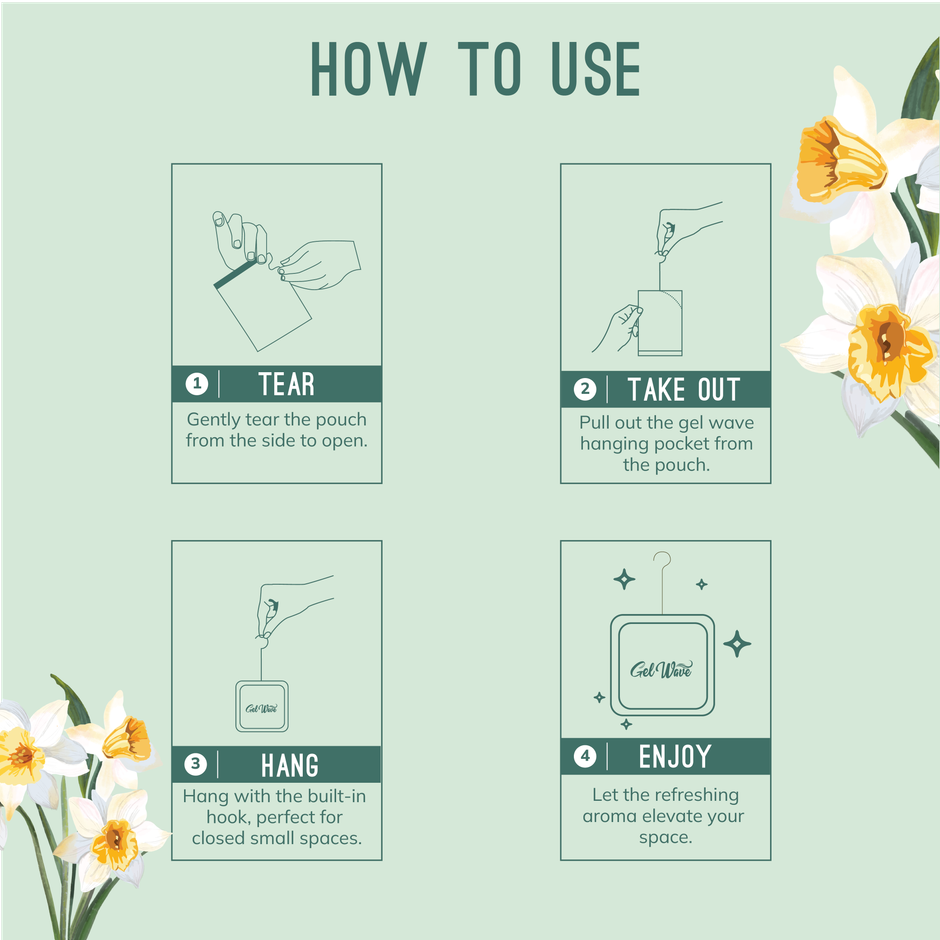 HOW TO USE

1 TEAR

Gently tear the pouch from the side to open.

2 TAKE OUT

Pull out the gel wave hanging pocket from the pouch.

Gel Wave

3 HANG

Hang with the built-in hook, perfect for closed small spaces.

Gel Wave

4 ENJOY

Let the refreshing aroma elevate your space.