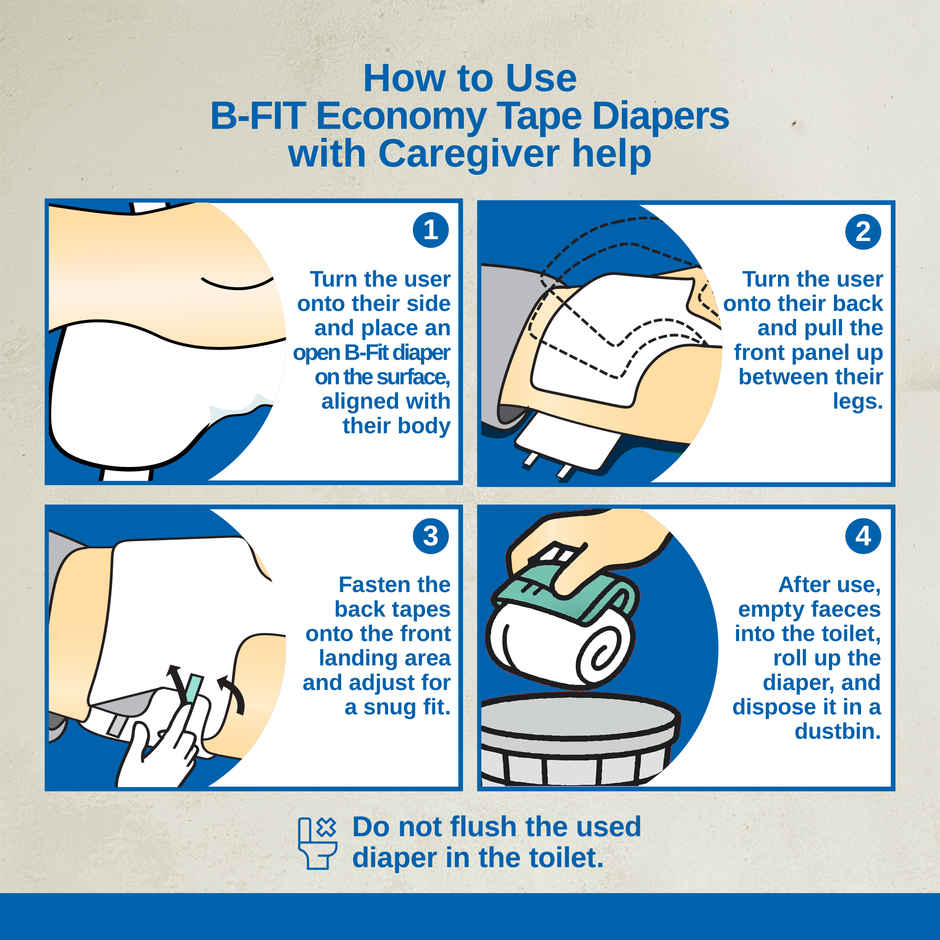 How to Use
B-FIT Economy Tape Diapers
with Caregiver help

1
Turn the user onto their side and place an open B-Fit diaper on the surface, aligned with their body

2
Turn the user onto their back and pull the front panel up between their legs.

3
Fasten the back tapes onto the front landing area and adjust for a snug fit.

4
After use, empty faeces into the toilet, roll up the diaper, and dispose it in a dustbin.

Do not flush the used diaper in the toilet.