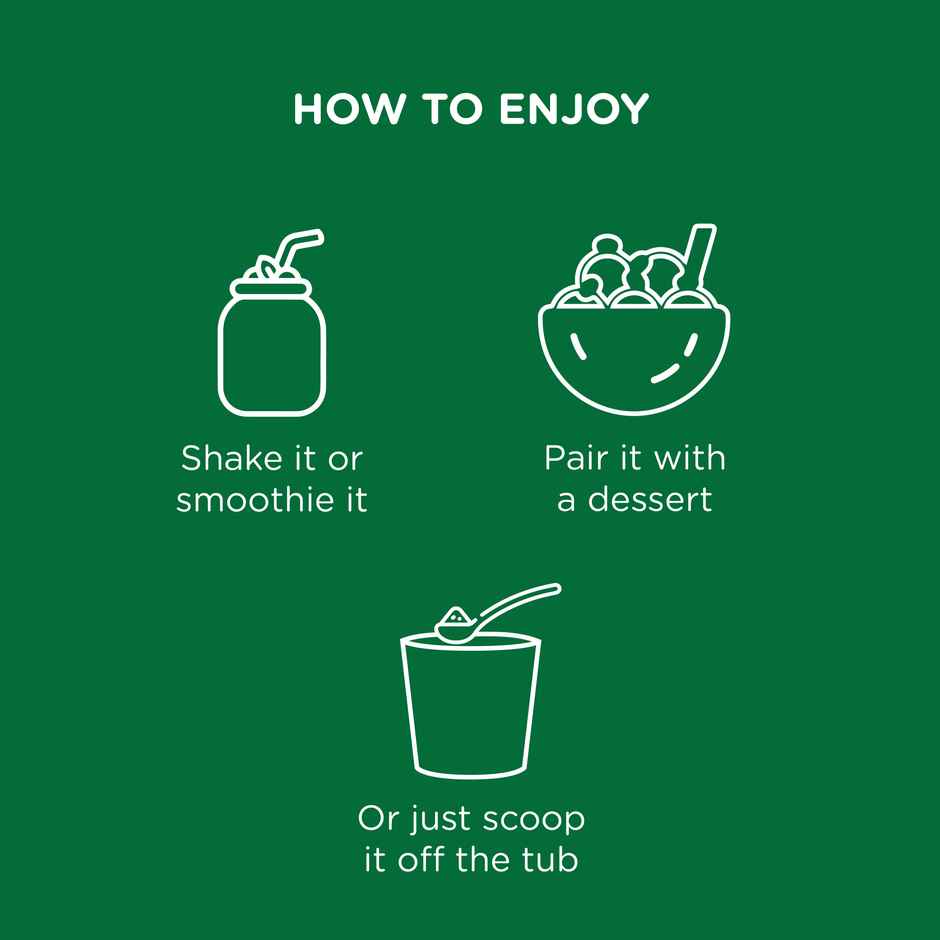 HOW TO ENJOY

Shake it or smoothie it

Pair it with a dessert

Or just scoop it off the tub