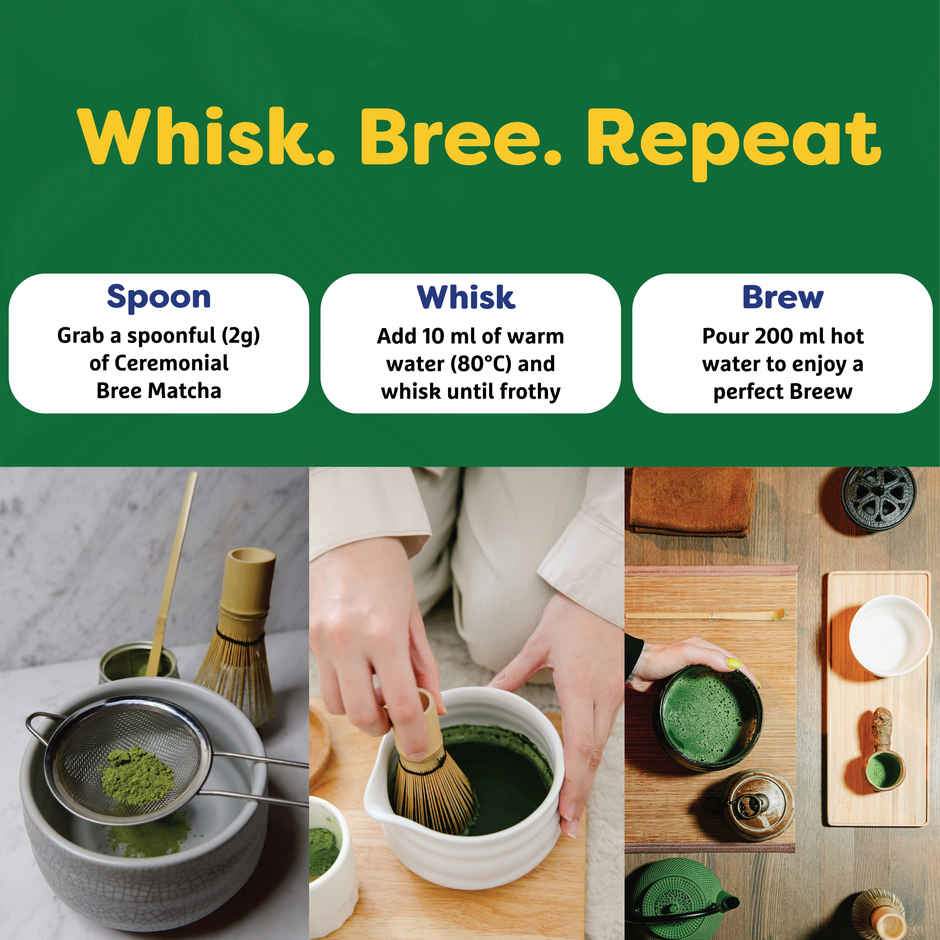 Whisk. Bree. Repeat

Spoon
Grab a spoonful (2g) of Ceremonial Bree Matcha

Whisk
Add 10 ml of warm water (80°C) and whisk until frothy

Brew
Pour 200 ml hot water to enjoy a perfect Breew