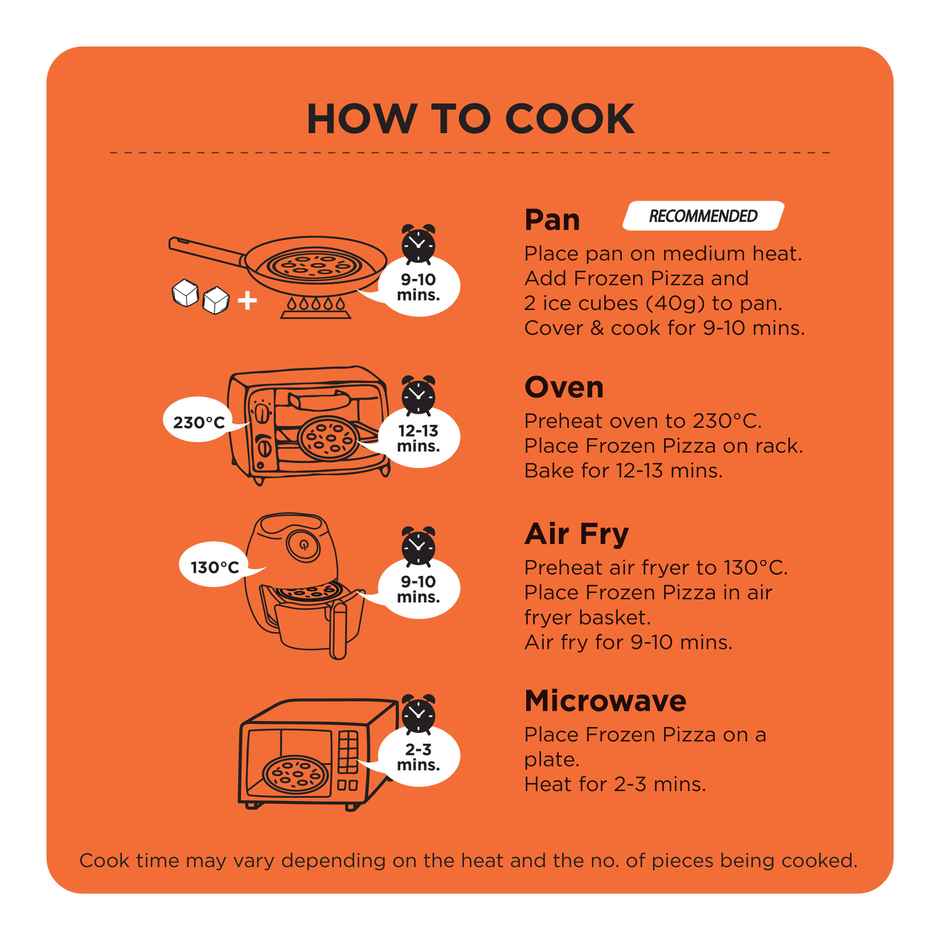 HOW TO COOK

9-10 mins.

Pan RECOMMENDED

Place pan on medium heat. Add Frozen Pizza and 2 ice cubes (40g) to pan. Cover & cook for 9-10 mins.

230°C

12-13 mins.

Oven

Preheat oven to 230°C. Place Frozen Pizza on rack. Bake for 12-13 mins.

130°C

9-10 mins.

Air Fry

Preheat air fryer to 130°C. Place Frozen Pizza in air fryer basket. Air fry for 9-10 mins.

2-3 mins.

Microwave

Place Frozen Pizza on a plate. Heat for 2-3 mins.

Cook time may vary depending on the heat and the no. of pieces being cooked.