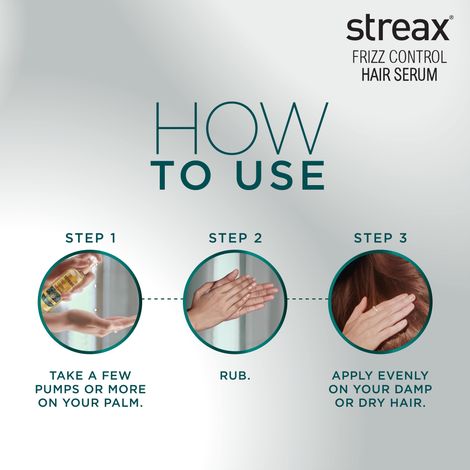 streax®
FRIZZ CONTROL
HAIR SERUM

HOW
TO USE

STEP 1

TAKE A FEW PUMPS OR MORE ON YOUR PALM.

STEP 2

RUB.

STEP 3

APPLY EVENLY ON YOUR DAMP OR DRY HAIR.