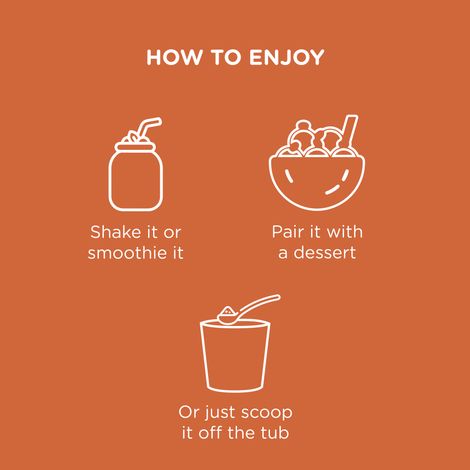 HOW TO ENJOY

Shake it or smoothie it

Pair it with a dessert

Or just scoop it off the tub