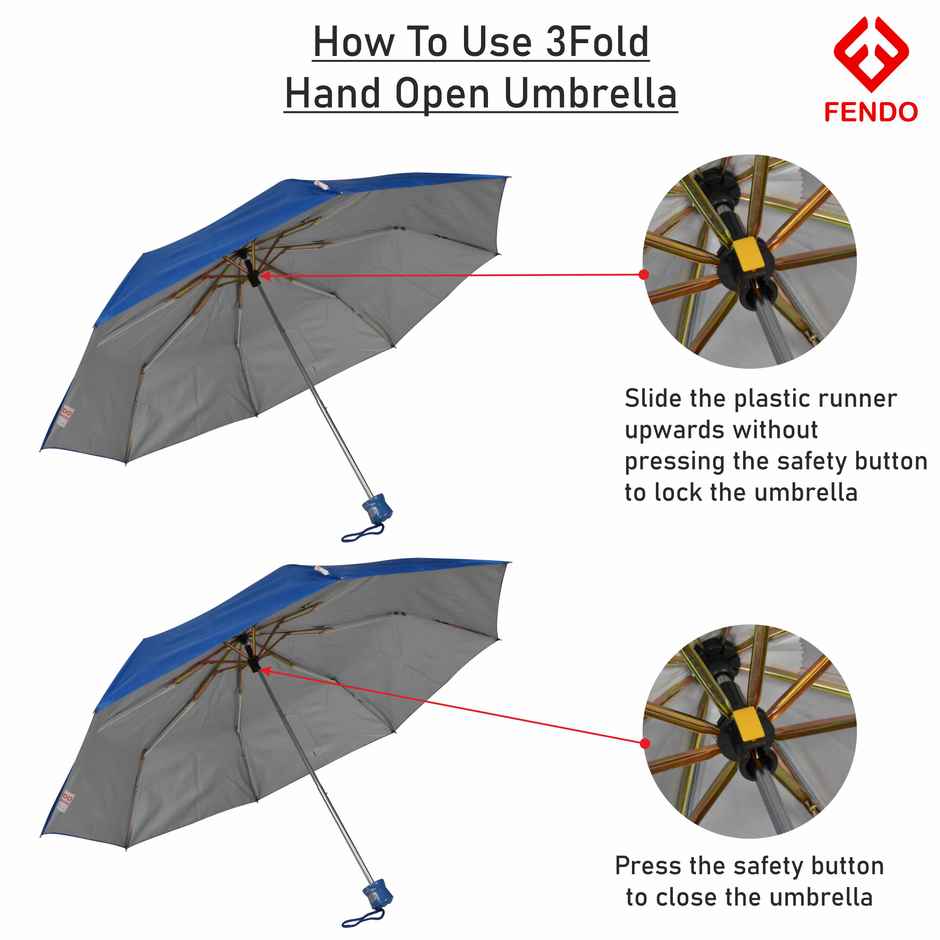 How To Use 3Fold Hand Open Umbrella

FENDO

Slide the plastic runner upwards without pressing the safety button to lock the umbrella

Press the safety button to close the umbrella