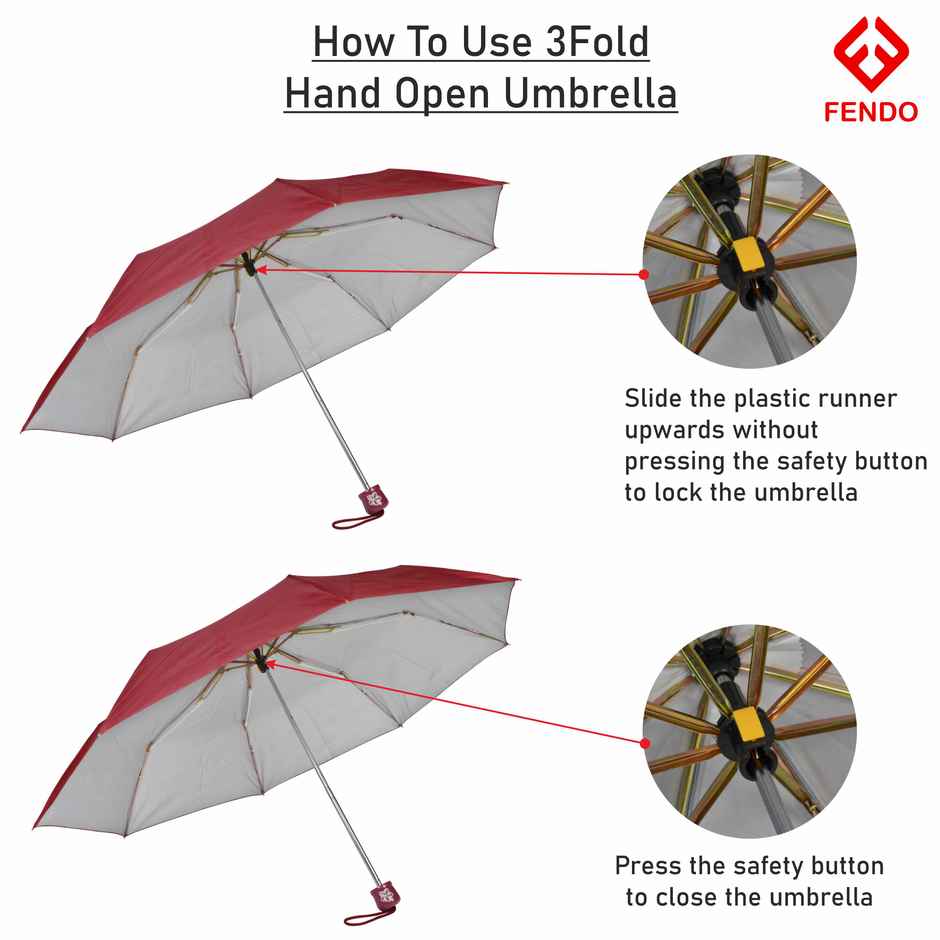 How To Use 3Fold Hand Open Umbrella

FENDO

Slide the plastic runner upwards without pressing the safety button to lock the umbrella

Press the safety button to close the umbrella