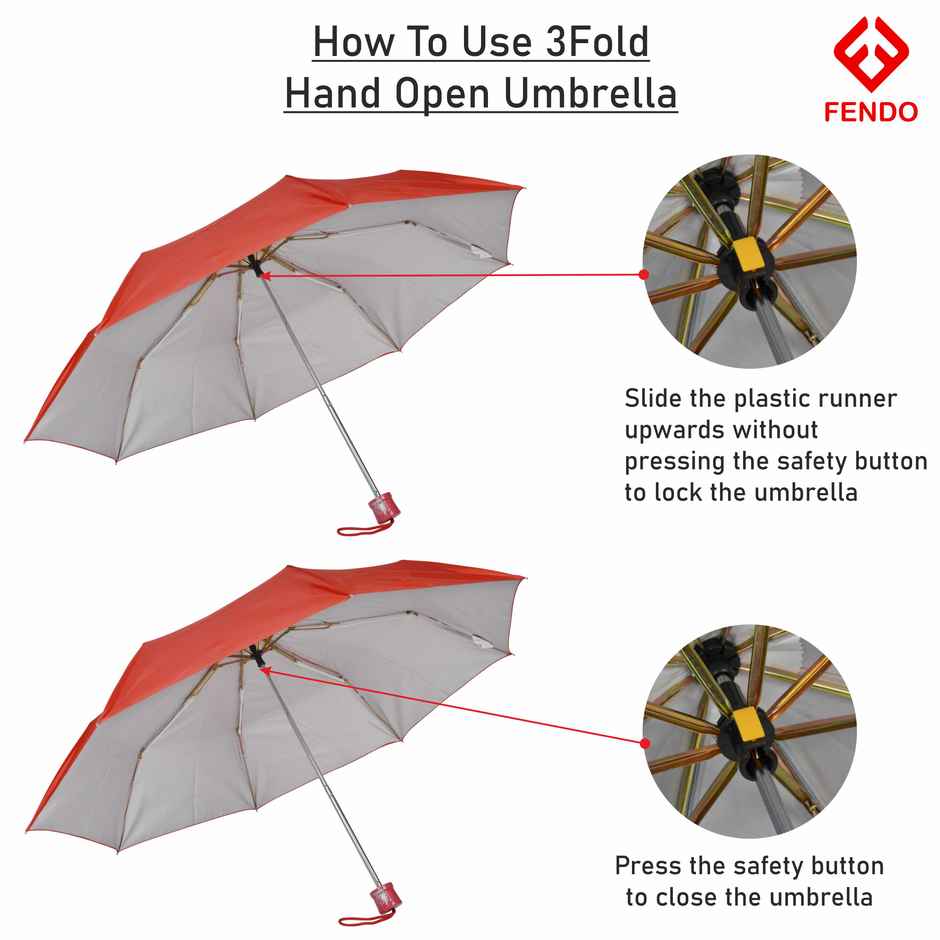 How To Use 3Fold Hand Open Umbrella

FENDO

Slide the plastic runner upwards without pressing the safety button to lock the umbrella

Press the safety button to close the umbrella