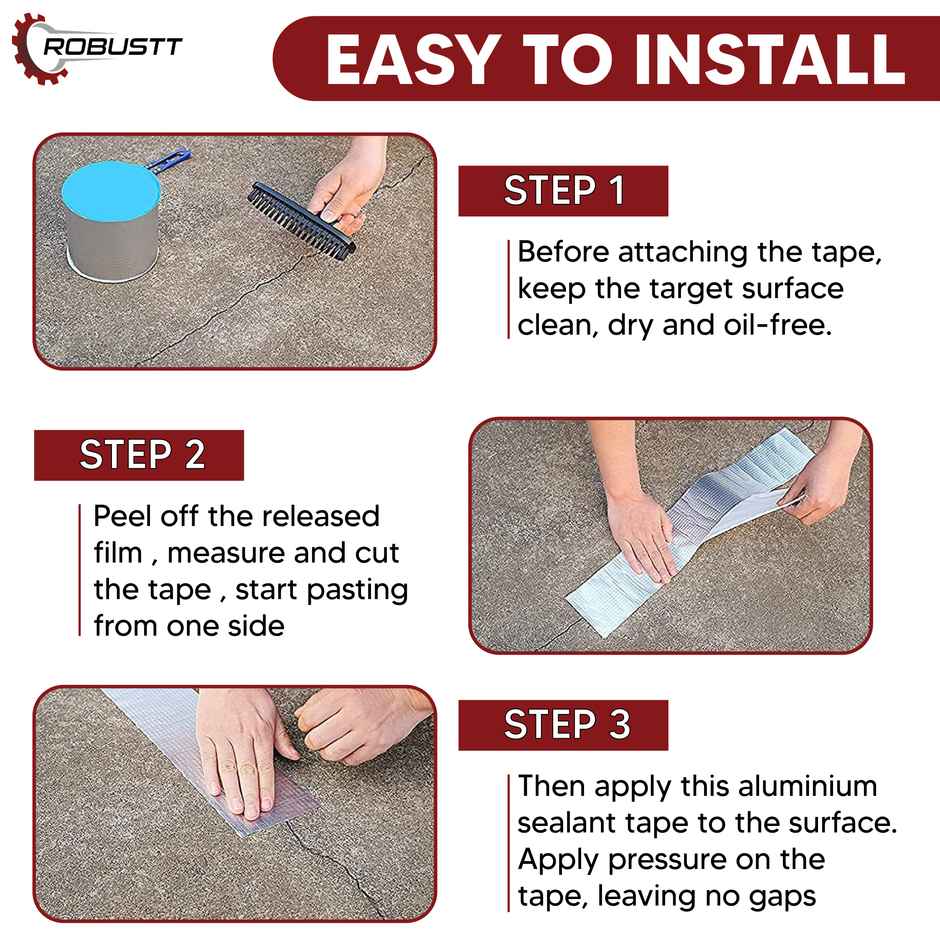 ROBUSTT

EASY TO INSTALL

STEP 1

Before attaching the tape, keep the target surface clean, dry and oil-free.

STEP 2

Peel off the released film , measure and cut the tape , start pasting from one side

STEP 3

Then apply this aluminium sealant tape to the surface. Apply pressure on the tape, leaving no gaps