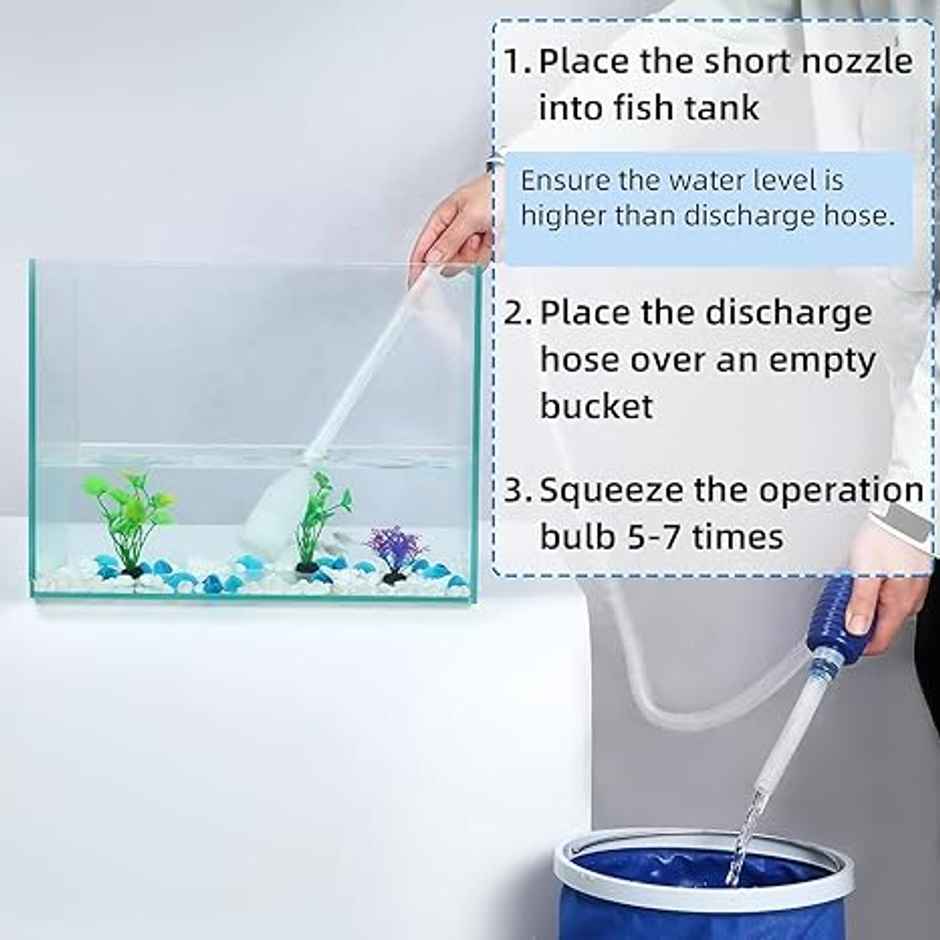 1. Place the short nozzle into fish tank

Ensure the water level is higher than discharge hose.

2. Place the discharge hose over an empty bucket

3. Squeeze the operation bulb 5-7 times