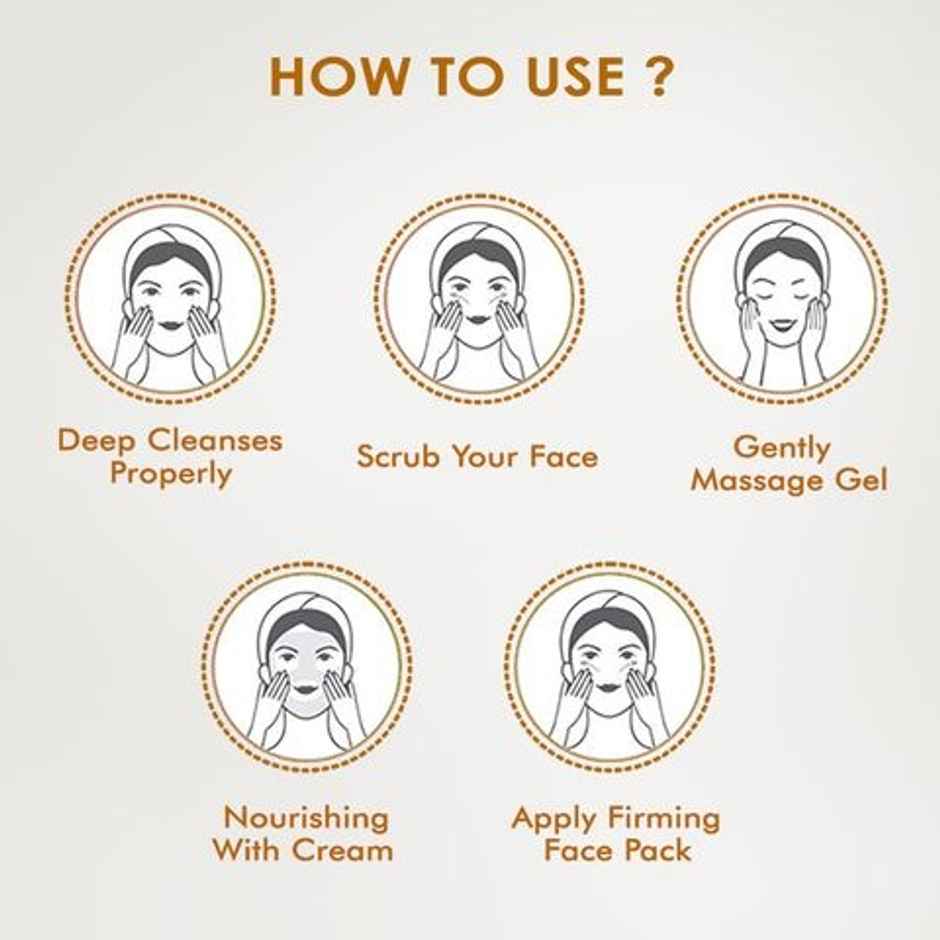 HOW TO USE ?

Deep Cleanses Properly

Scrub Your Face

Gently Massage Gel

Nourishing With Cream

Apply Firming Face Pack