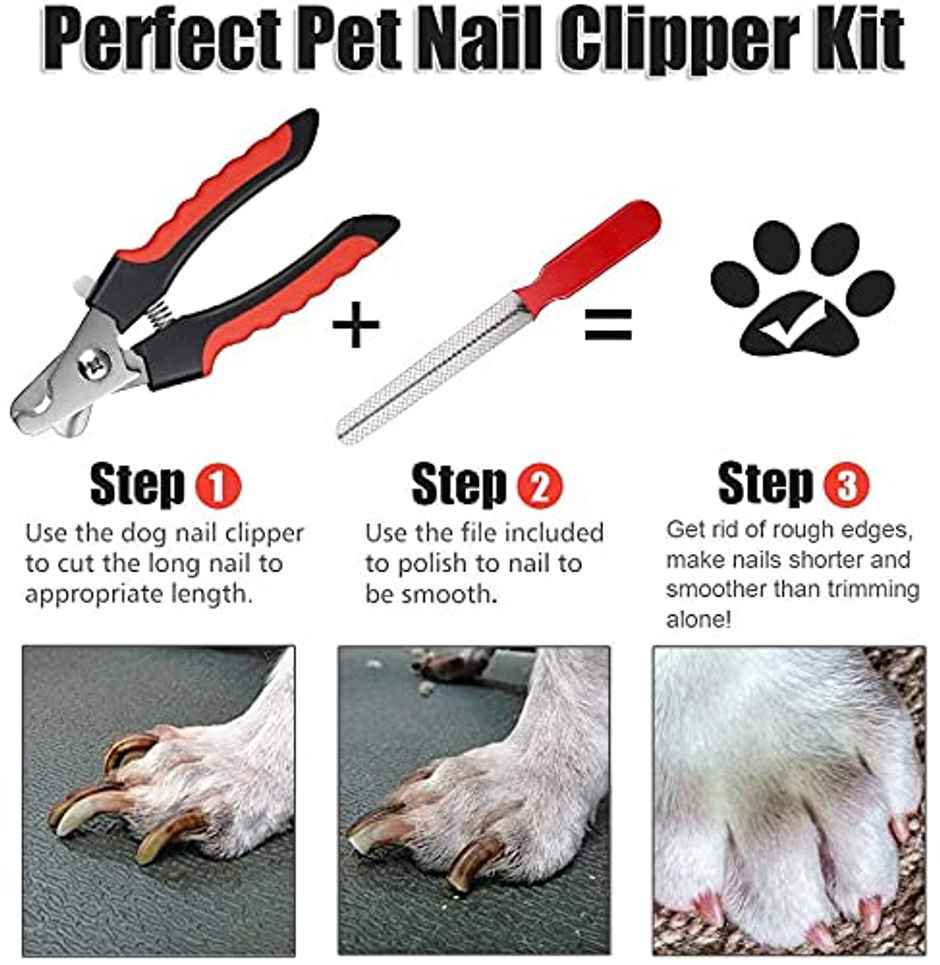 Perfect Pet Nail Clipper Kit

+ =

Step 1
Use the dog nail clipper to cut the long nail to appropriate length.

Step 2
Use the file included to polish to nail to be smooth.

Step 3
Get rid of rough edges, make nails shorter and smoother than trimming alone!