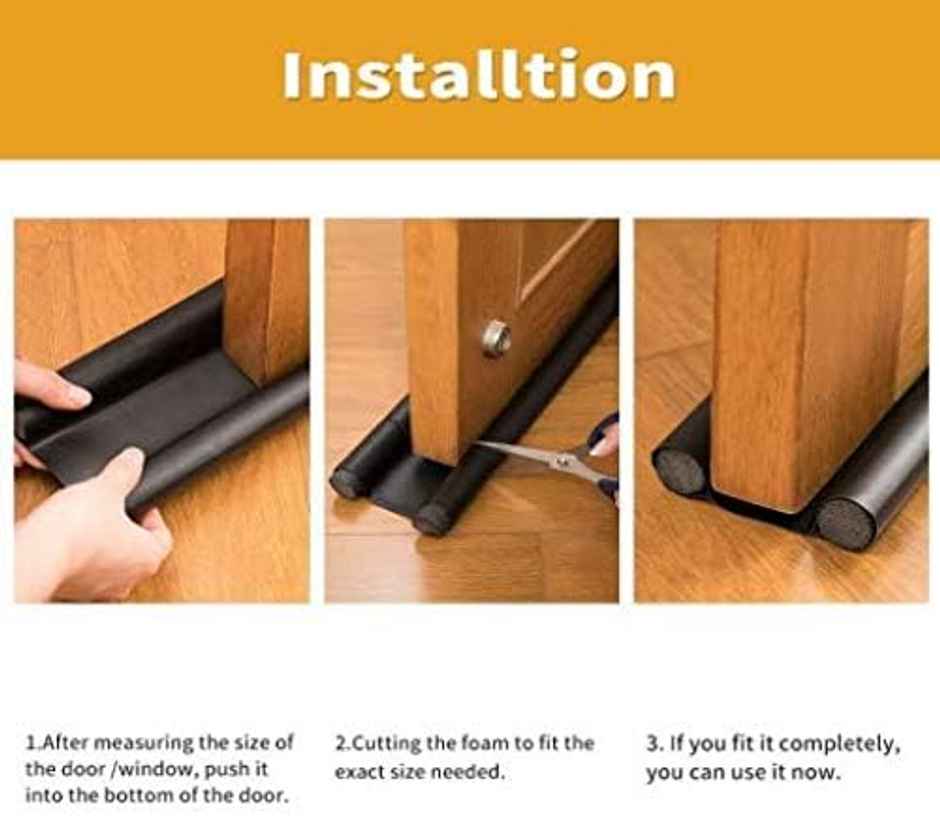 Installtion

1.After measuring the size of the door /window, push it into the bottom of the door.

2.Cutting the foam to fit the exact size needed.

3. If you fit it completely, you can use it now.