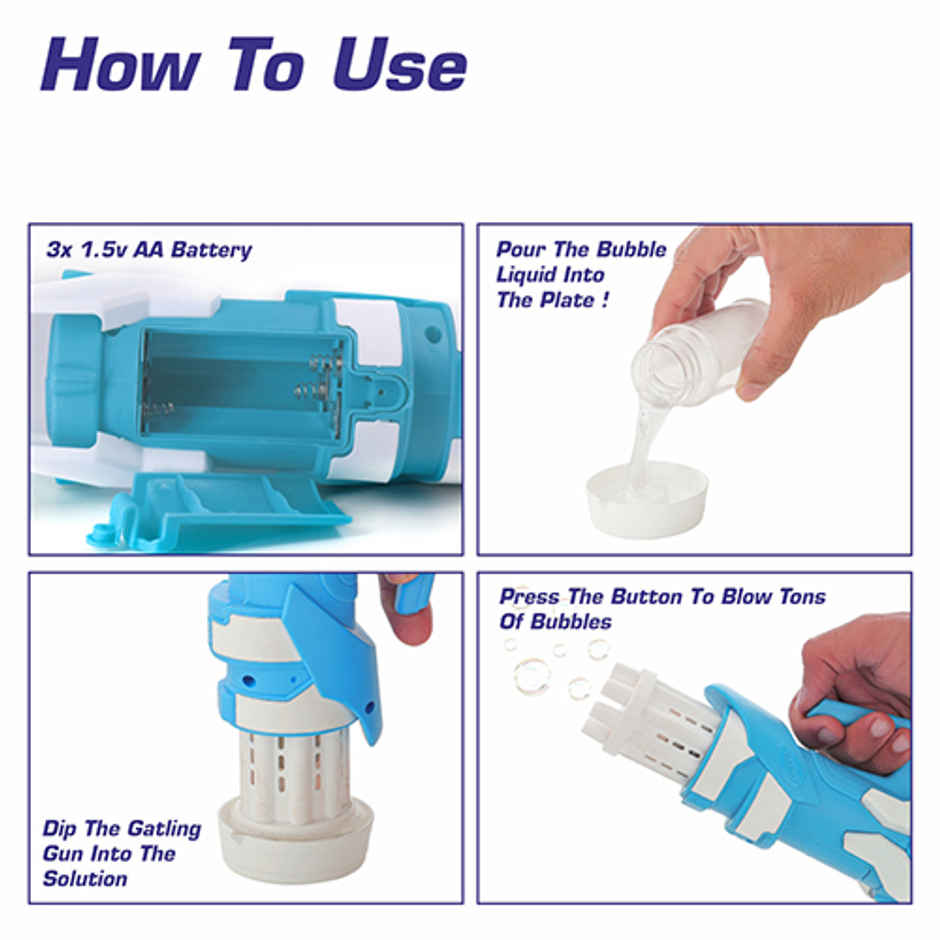 How To Use

3x 1.5v AA Battery

Pour The Bubble Liquid Into The Plate !

Dip The Gatling Gun Into The Solution

Press The Button To Blow Tons Of Bubbles