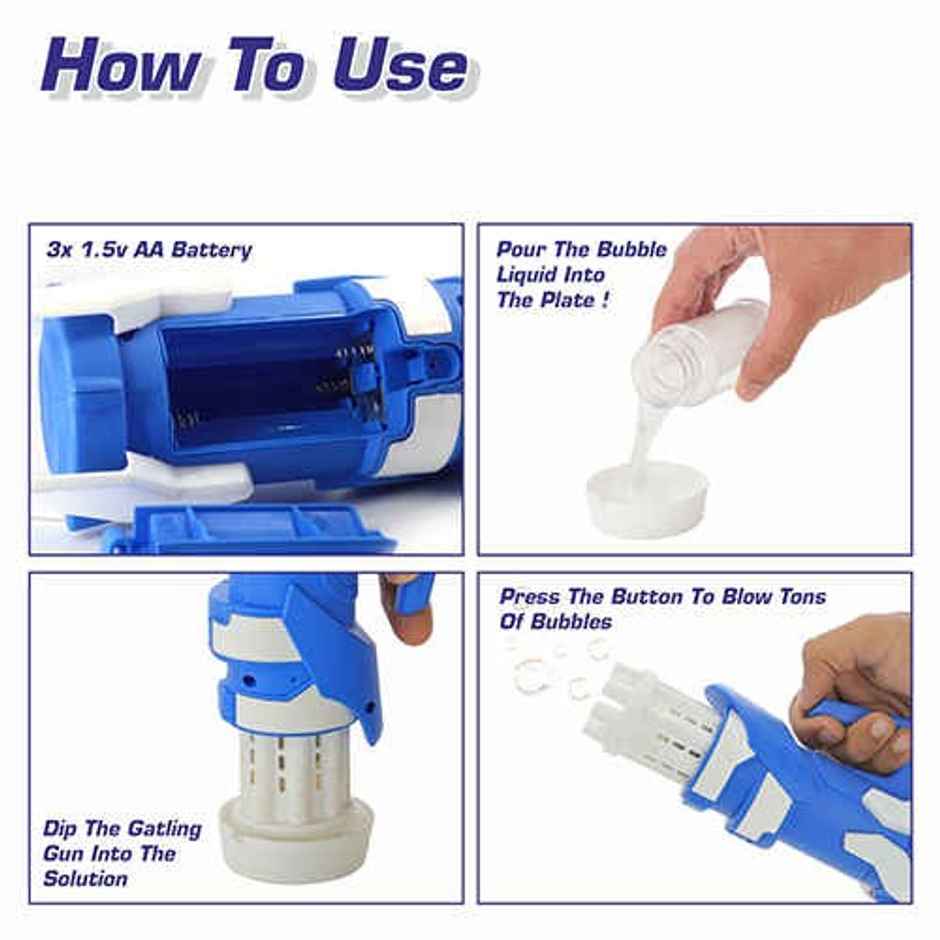 How To Use

3x 1.5v AA Battery

Pour The Bubble Liquid Into The Plate !

Dip The Gatling Gun Into The Solution

Press The Button To Blow Tons Of Bubbles