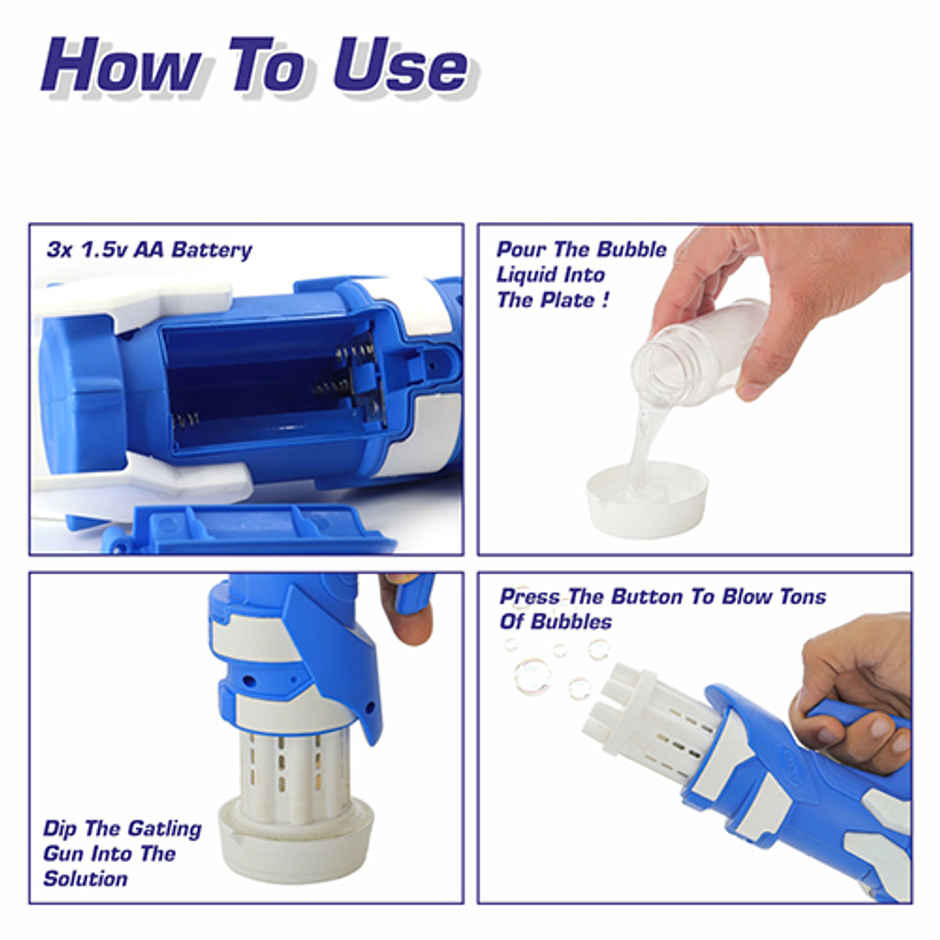 How To Use

3x 1.5v AA Battery

Pour The Bubble Liquid Into The Plate !

Dip The Gatling Gun Into The Solution

Press The Button To Blow Tons Of Bubbles