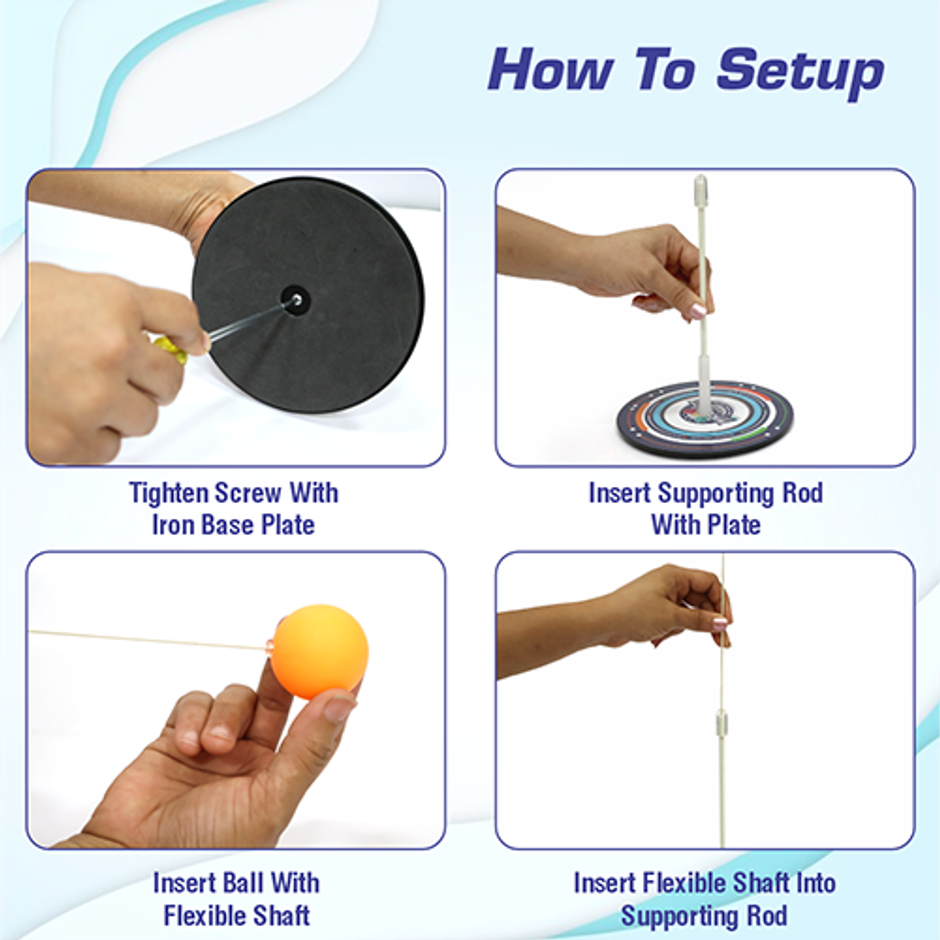 How To Setup

Tighten Screw With Iron Base Plate

Insert Supporting Rod With Plate

Insert Ball With Flexible Shaft

Insert Flexible Shaft Into Supporting Rod