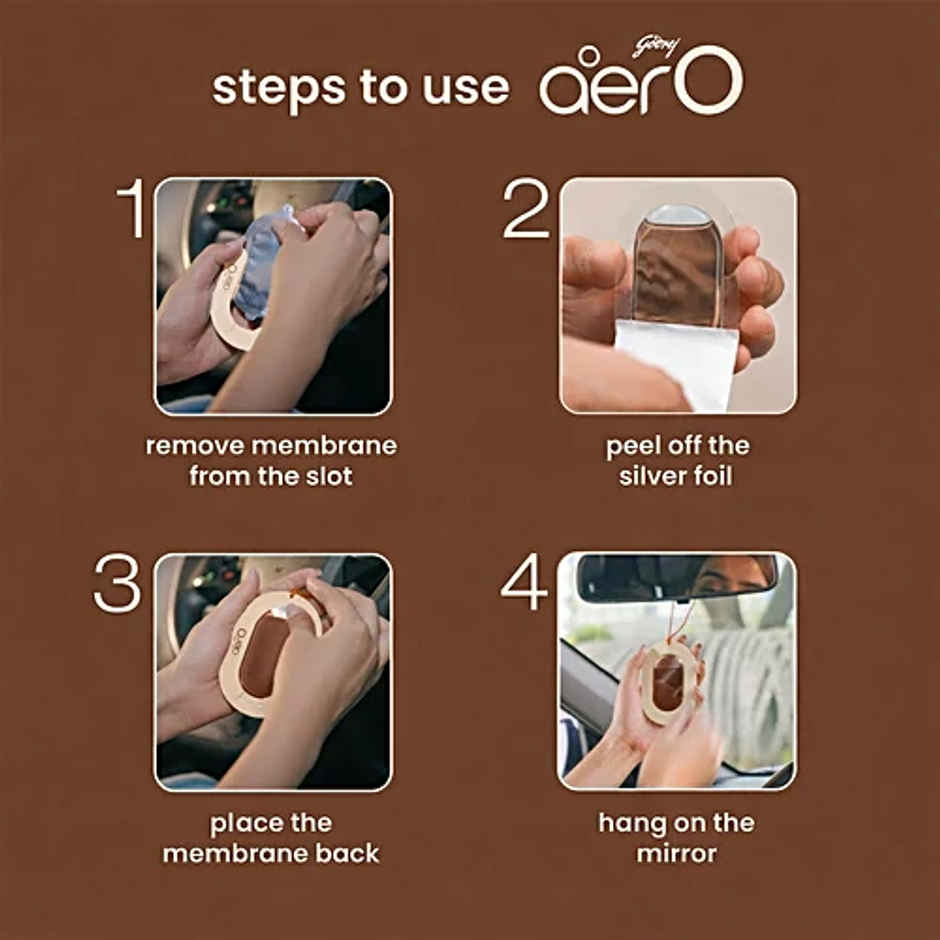 steps to use Godrej aer O

1

remove membrane from the slot

2

peel off the silver foil

3

place the membrane back

4

hang on the mirror