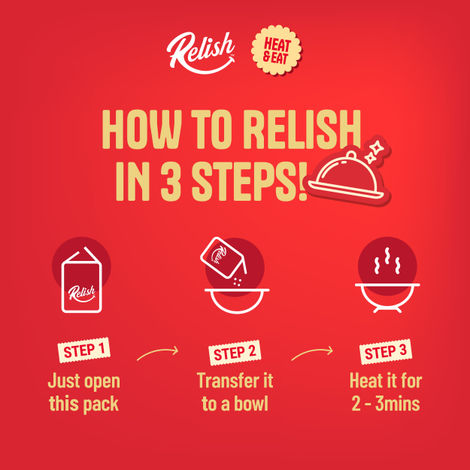 Relish

HEAT & EAT

HOW TO RELISH IN 3 STEPS!

Relish

STEP 1
Just open this pack

Relish

STEP 2
Transfer it to a bowl

STEP 3
Heat it for 2 - 3mins