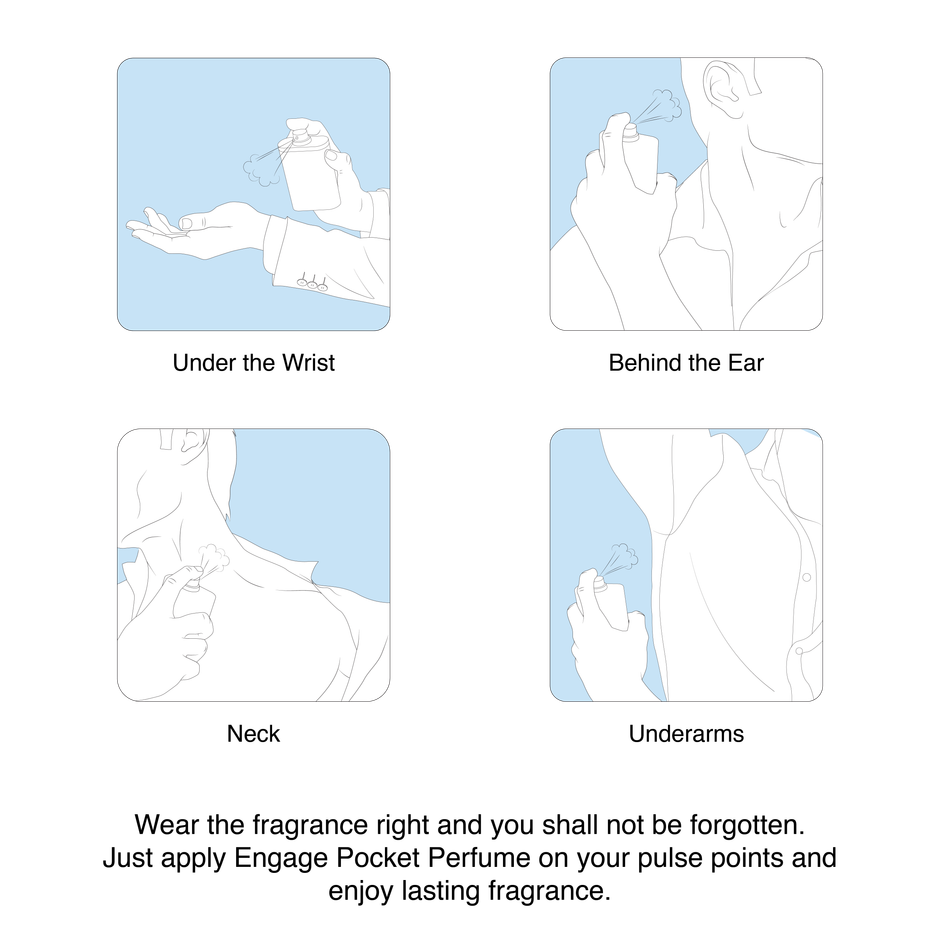 Under the Wrist

Behind the Ear

Neck

Underarms

Wear the fragrance right and you shall not be forgotten. Just apply Engage Pocket Perfume on your pulse points and enjoy lasting fragrance.