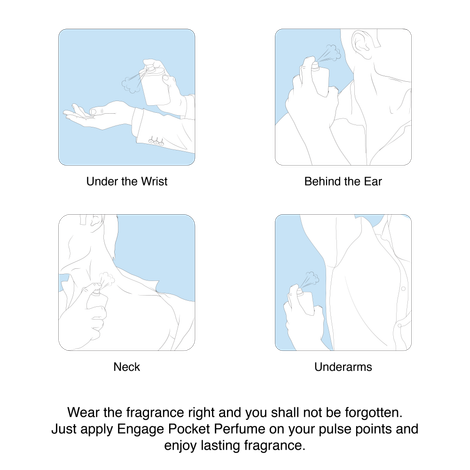 Under the Wrist

Behind the Ear

Neck

Underarms

Wear the fragrance right and you shall not be forgotten. Just apply Engage Pocket Perfume on your pulse points and enjoy lasting fragrance.