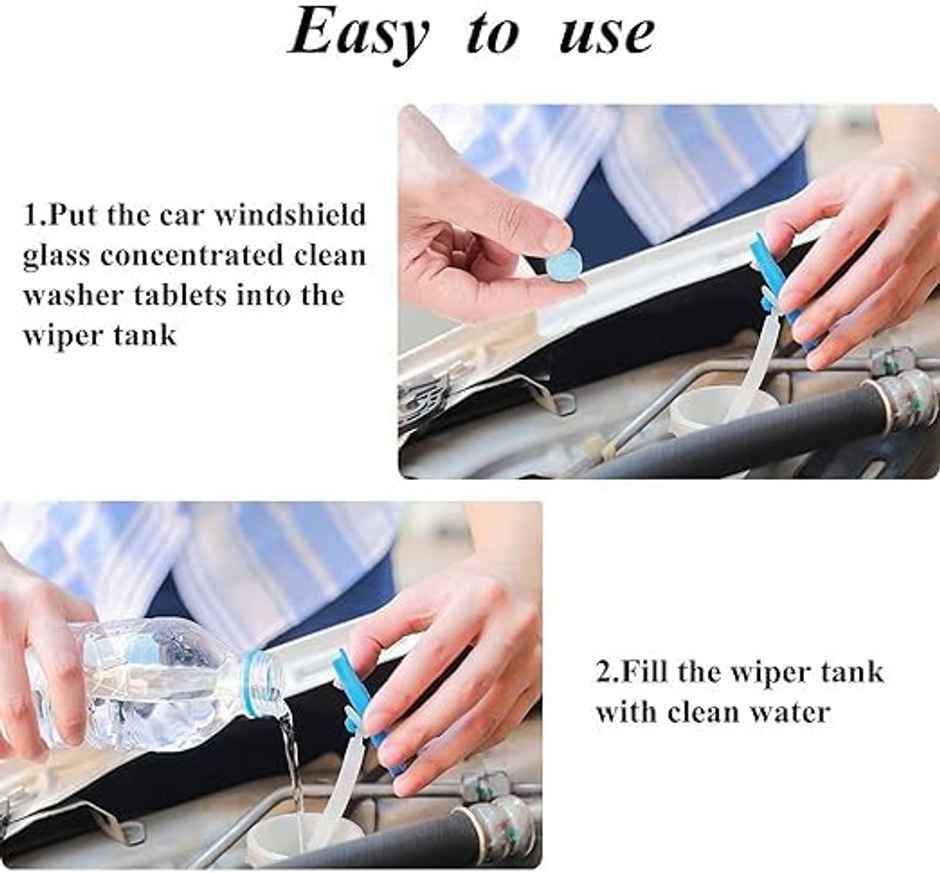 Easy to use

1.Put the car windshield glass concentrated clean washer tablets into the wiper tank

2.Fill the wiper tank with clean water