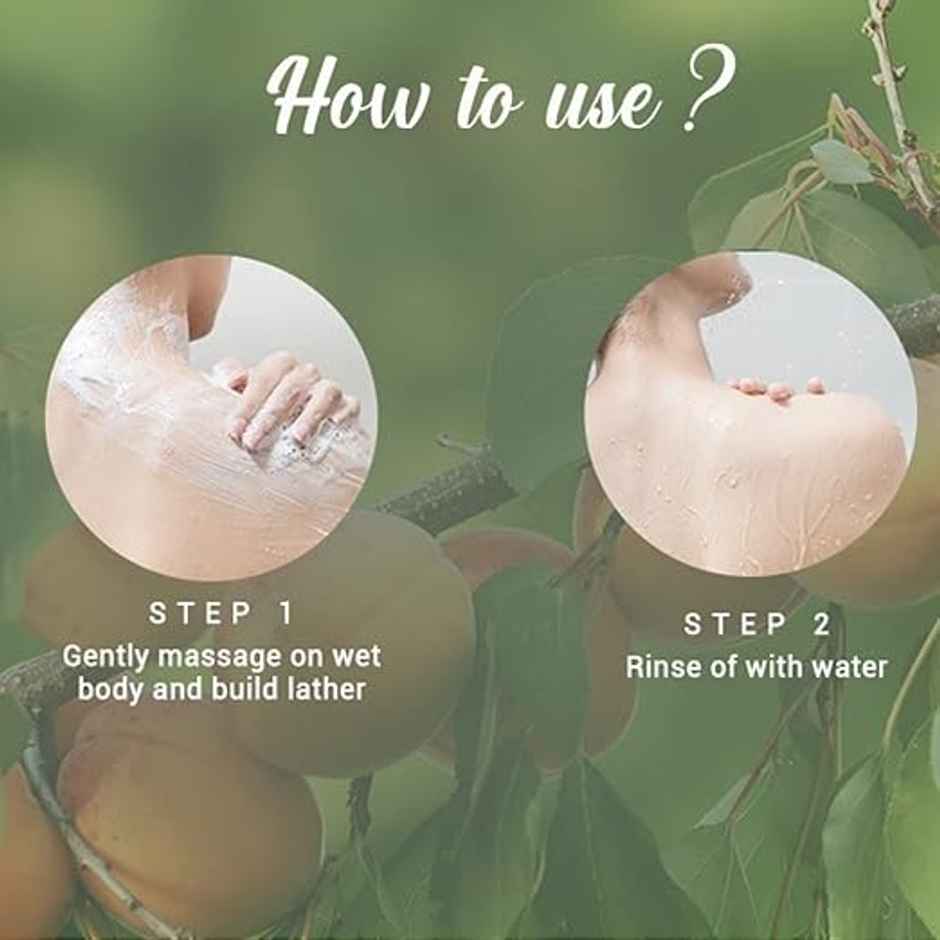 How to use ?

STEP 1
Gently massage on wet body and build lather

STEP 2
Rinse of with water