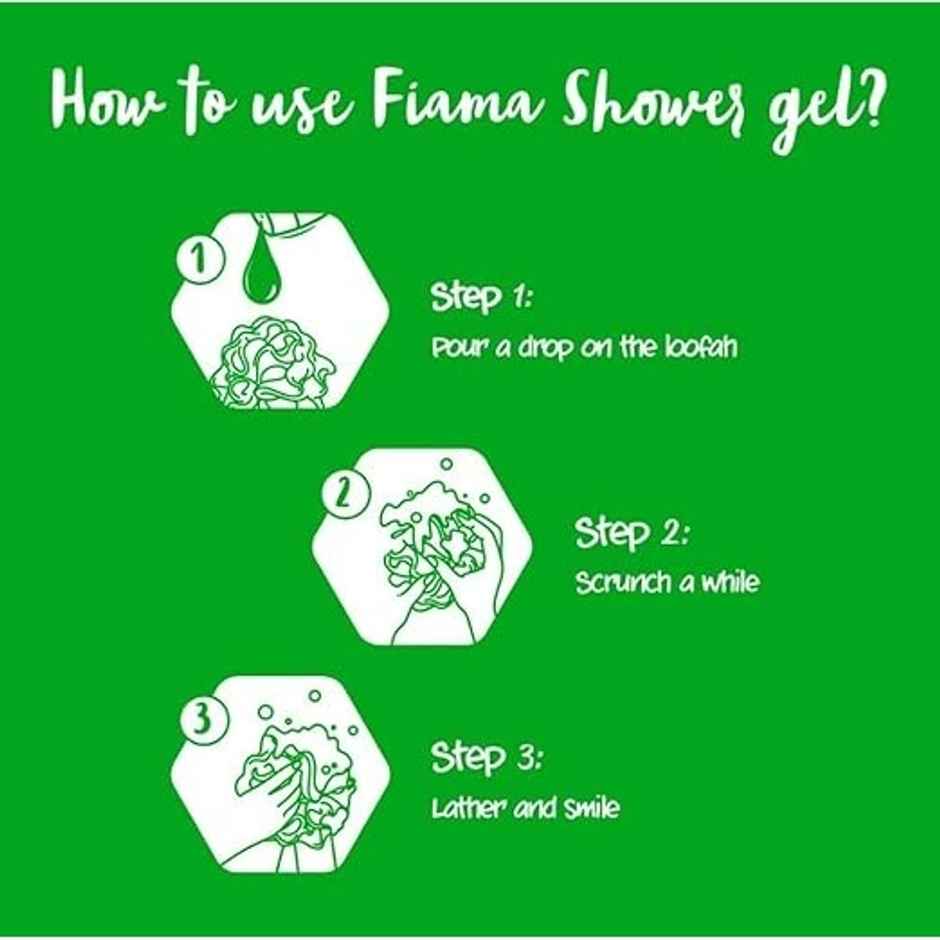 How to use Fiama Shower gel?

1

Step 1:
Pour a drop on the loofah

2

Step 2:
Scrunch a while

3

Step 3:
Lather and smile