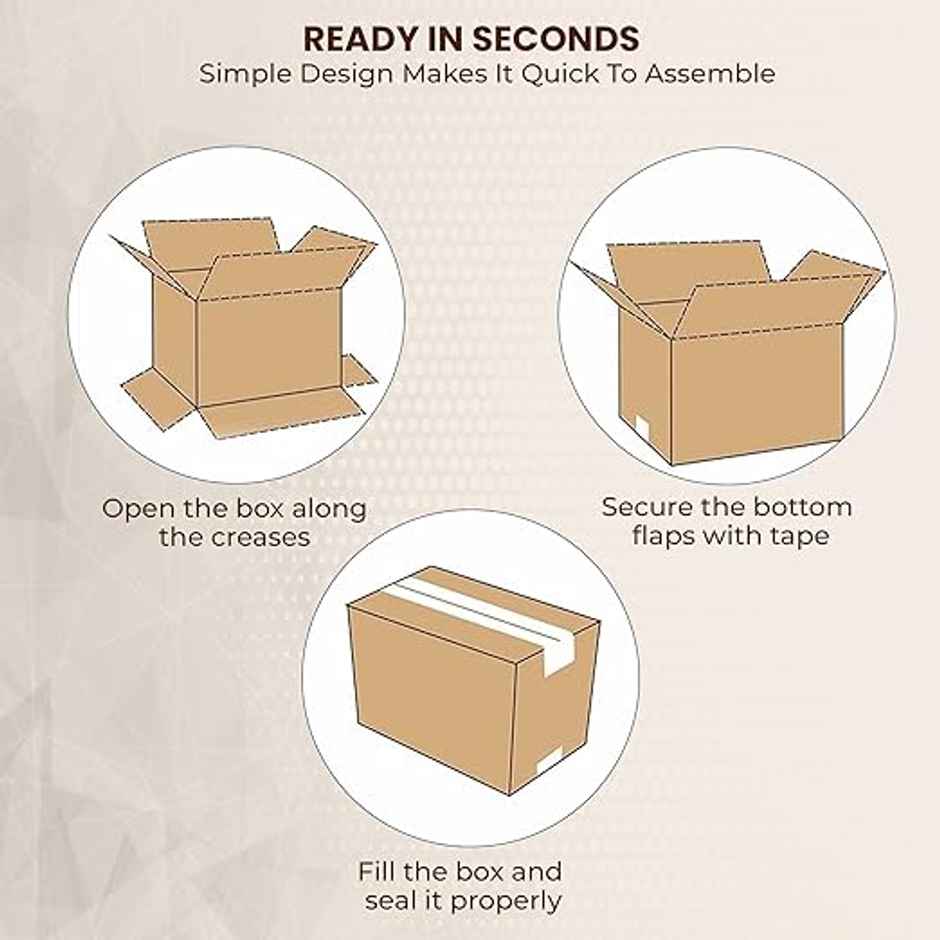 READY IN SECONDS
Simple Design Makes It Quick To Assemble

Open the box along the creases

Secure the bottom flaps with tape

Fill the box and seal it properly