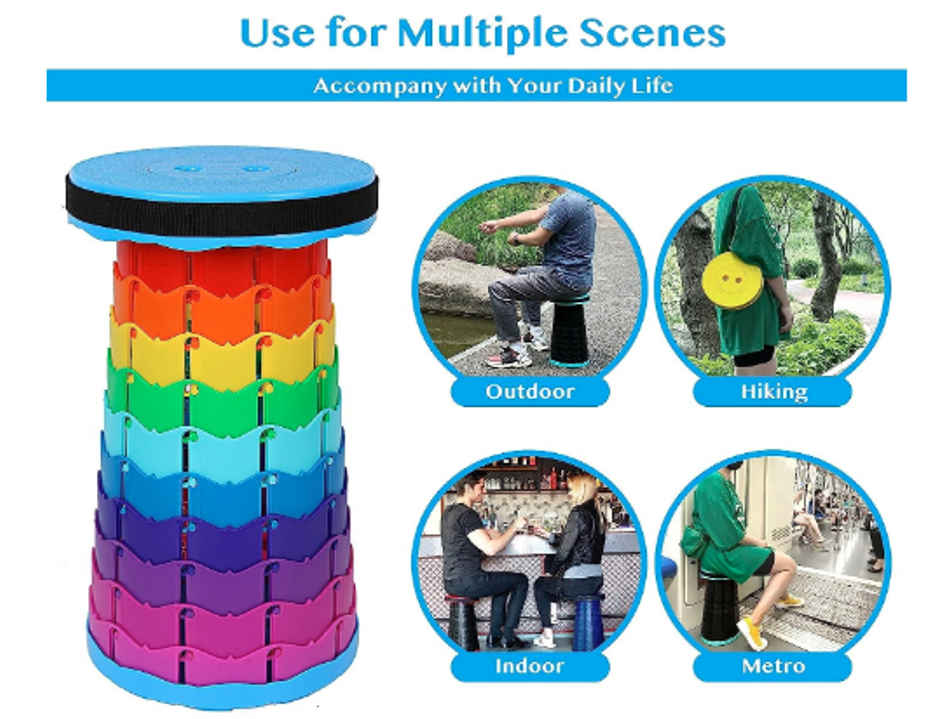 Use for Multiple Scenes

Accompany with Your Daily Life

Outdoor

Hiking

Indoor

Metro