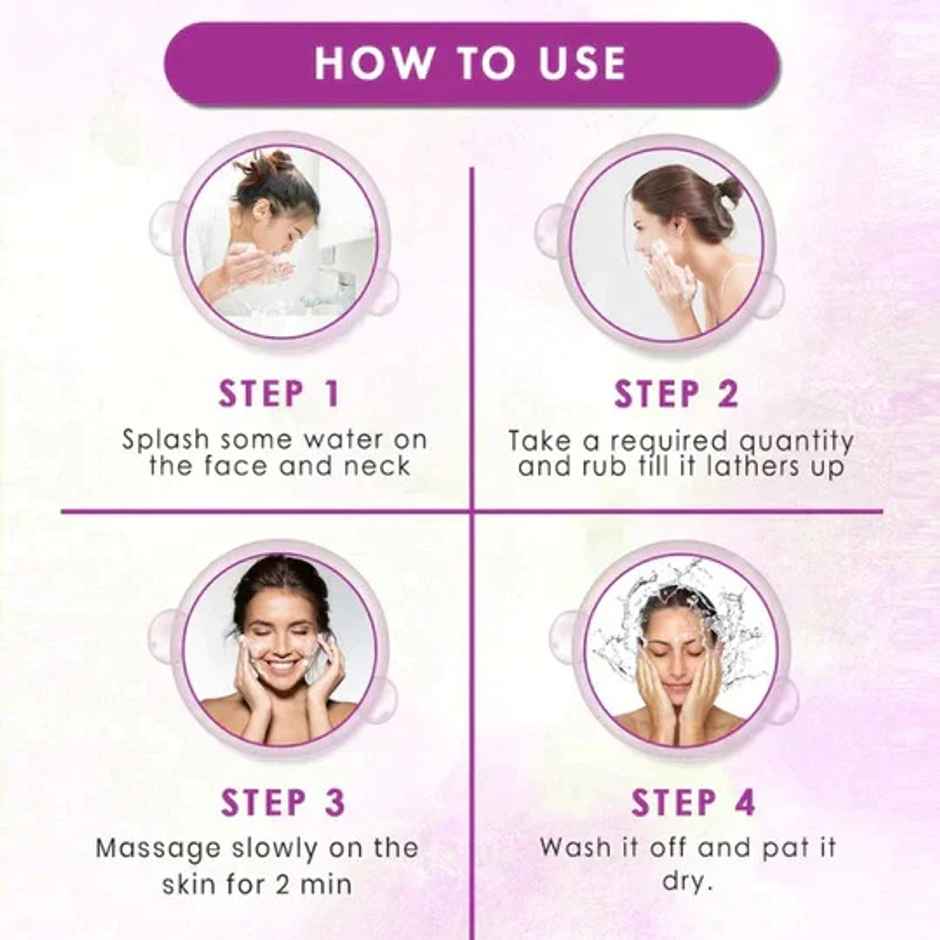 HOW TO USE

STEP 1
Splash some water on the face and neck

STEP 2
Take a required quantity and rub till it lathers up

STEP 3
Massage slowly on the skin for 2 min

STEP 4
Wash it off and pat it dry.