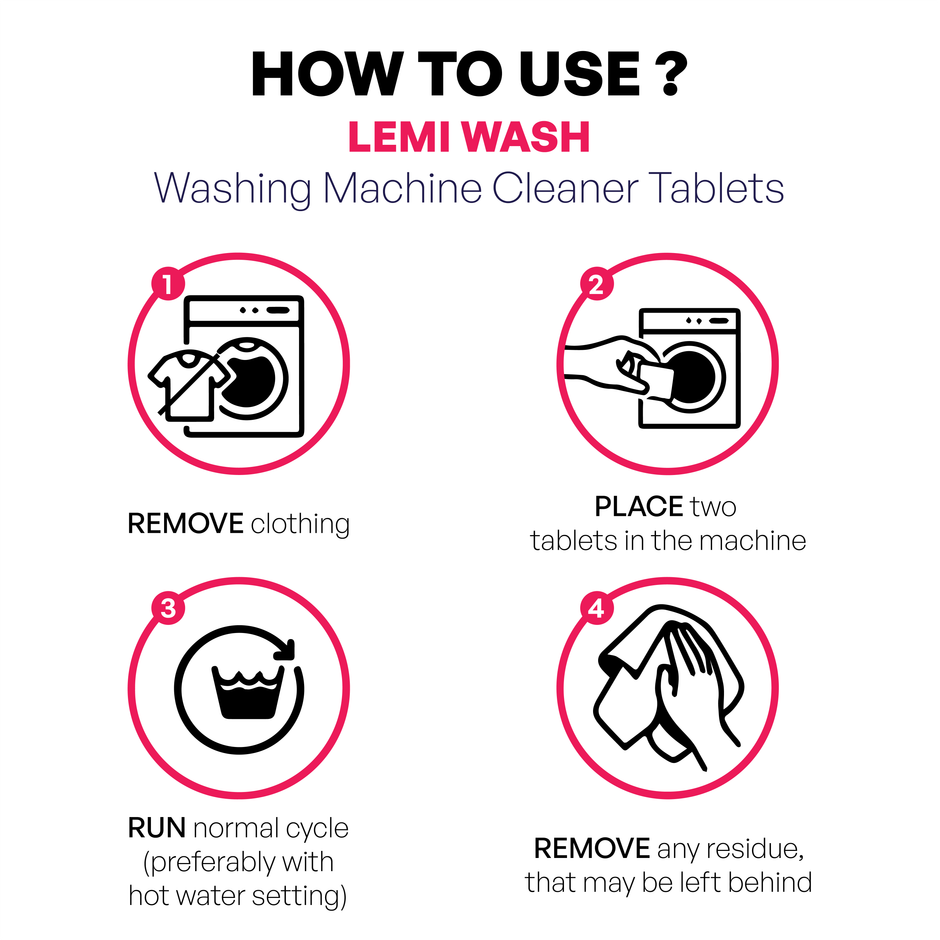 HOW TO USE ?
LEMI WASH
Washing Machine Cleaner Tablets

1

REMOVE clothing

2

PLACE two tablets in the machine

3

RUN normal cycle (preferably with hot water setting)

4

REMOVE any residue, that may be left behind