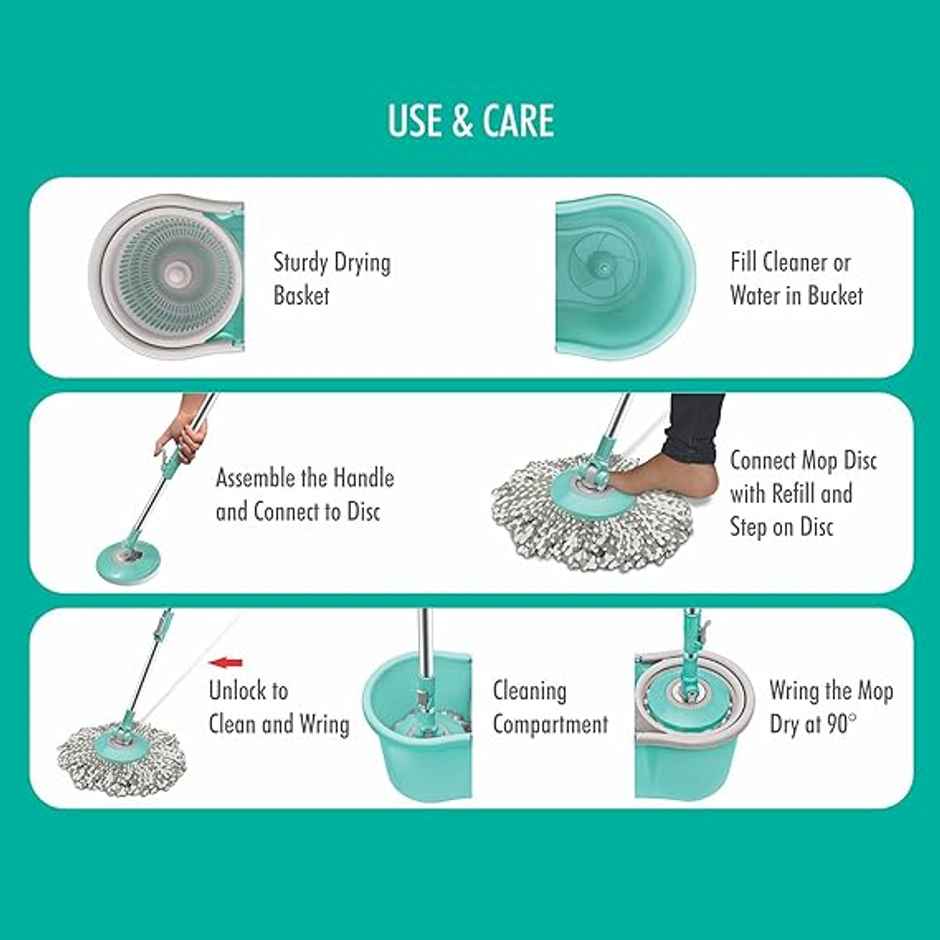 USE & CARE

Sturdy Drying Basket

Fill Cleaner or Water in Bucket

Assemble the Handle and Connect to Disc

Connect Mop Disc with Refill and Step on Disc

Unlock to Clean and Wring

Cleaning Compartment

Wring the Mop Dry at 90°