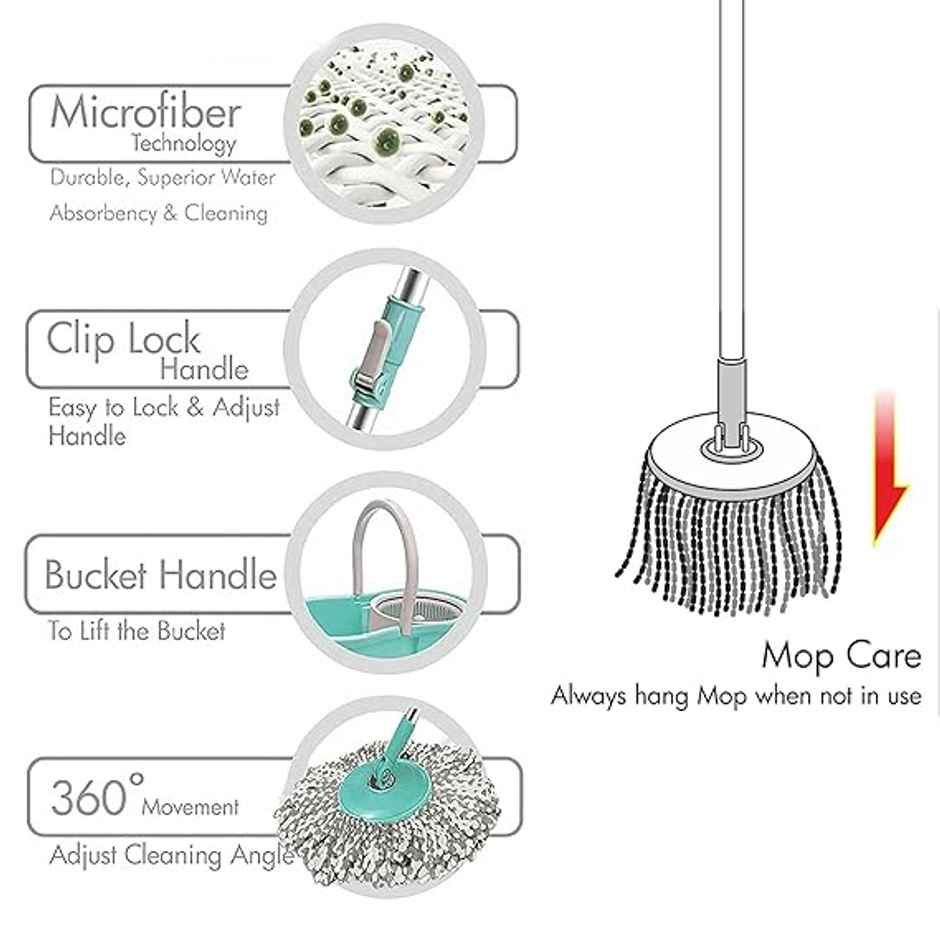 Microfiber
Technology
Durable, Superior Water Absorbency & Cleaning

Clip Lock
Handle
Easy to Lock & Adjust Handle

Bucket Handle
To Lift the Bucket

360° Movement
Adjust Cleaning Angle

Mop Care
Always hang Mop when not in use