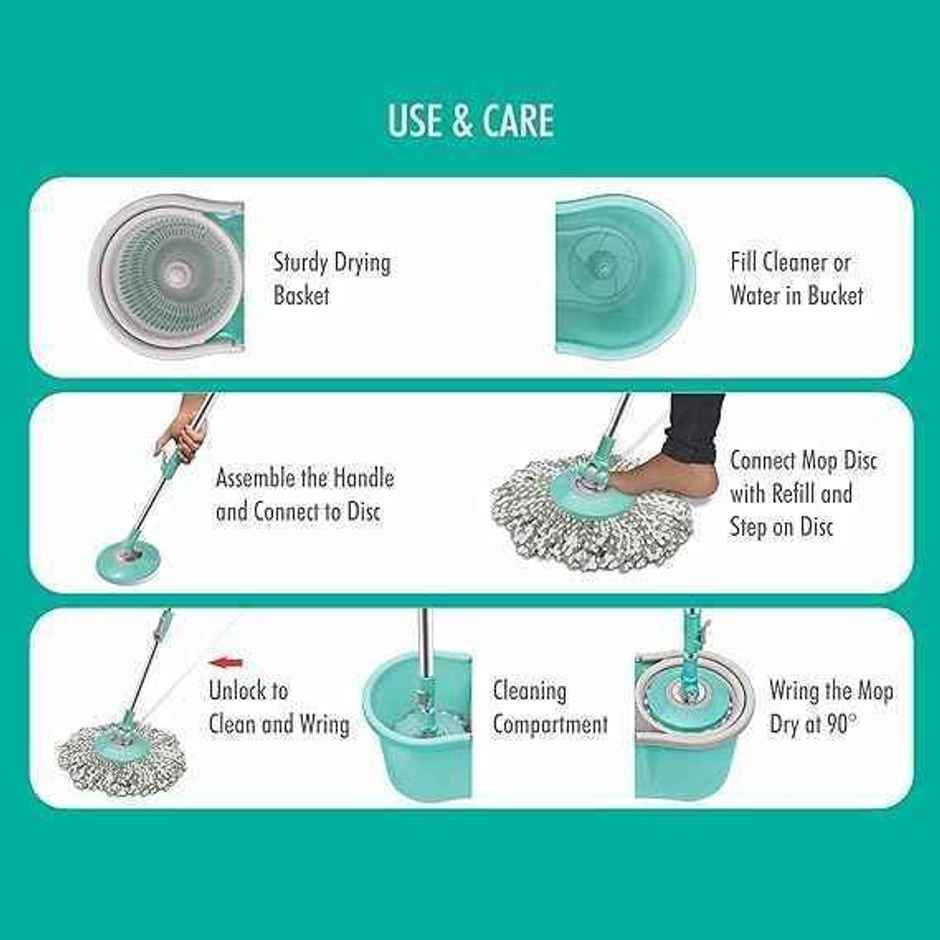 USE & CARE

Sturdy Drying Basket

Fill Cleaner or Water in Bucket

Assemble the Handle and Connect to Disc

Connect Mop Disc with Refill and Step on Disc

Unlock to Clean and Wring

Cleaning Compartment

Wring the Mop Dry at 90°