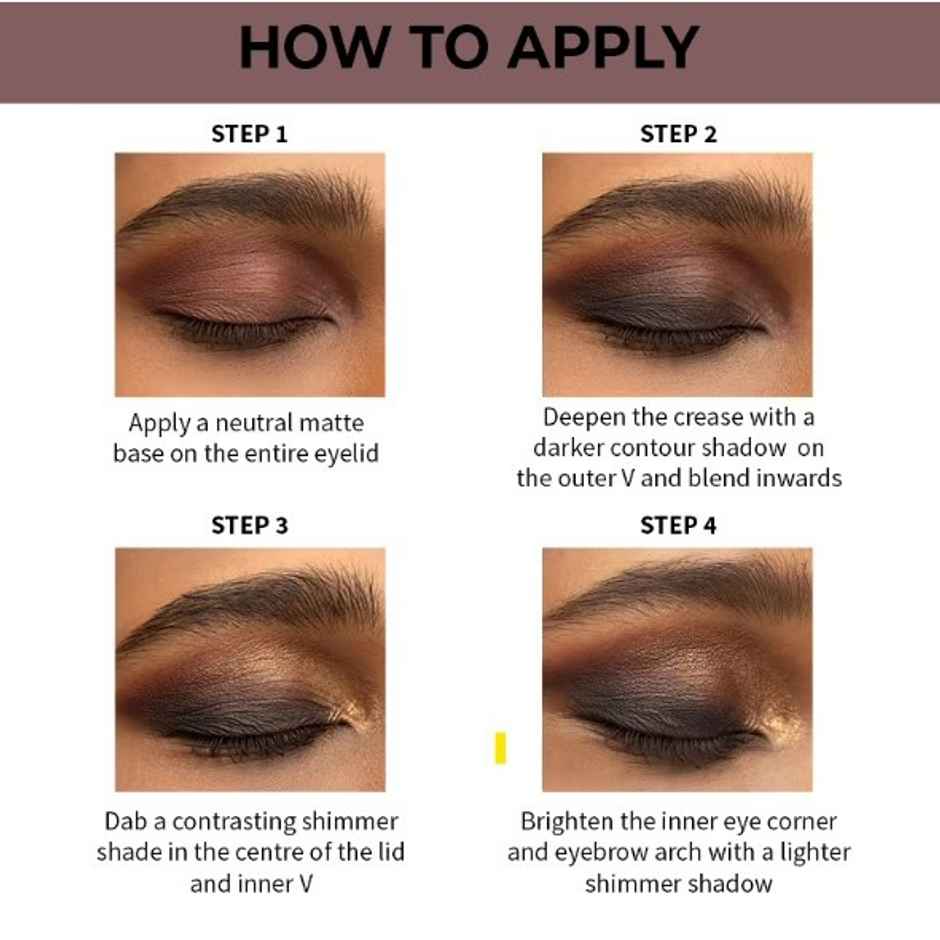 HOW TO APPLY

STEP 1

Apply a neutral matte base on the entire eyelid

STEP 2

Deepen the crease with a darker contour shadow on the outer V and blend inwards

STEP 3

Dab a contrasting shimmer shade in the centre of the lid and inner V

STEP 4

Brighten the inner eye corner and eyebrow arch with a lighter shimmer shadow