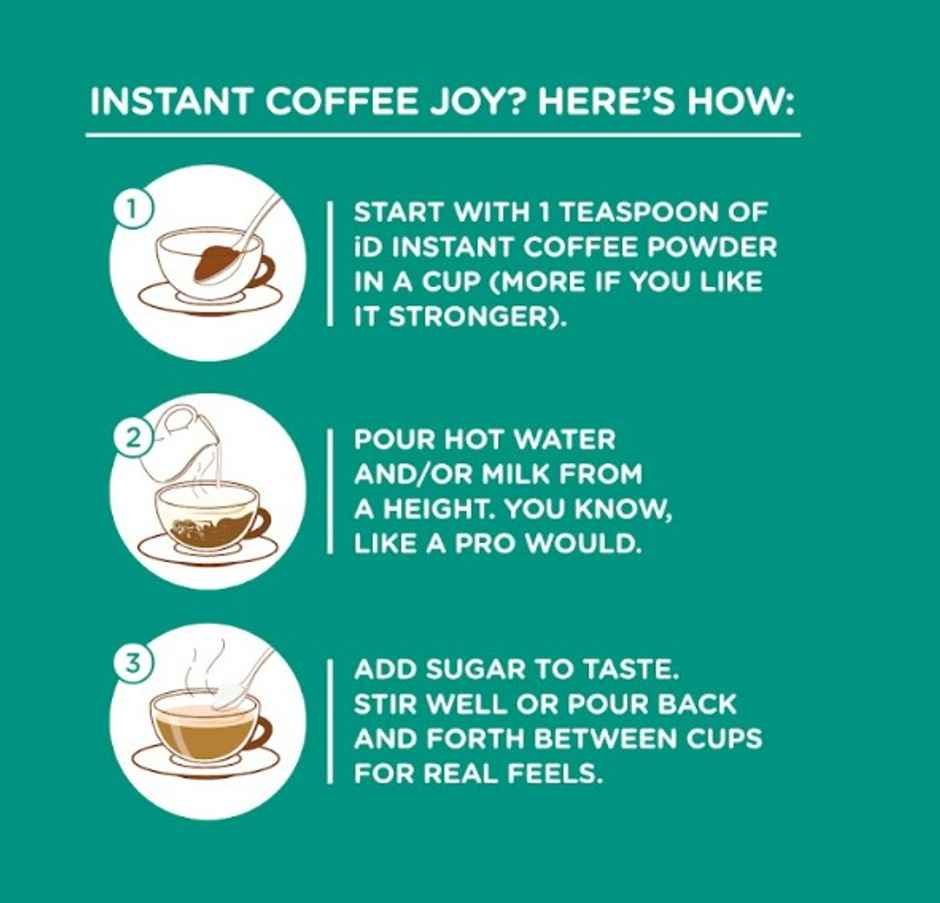 INSTANT COFFEE JOY? HERE'S HOW:

1

START WITH 1 TEASPOON OF iD INSTANT COFFEE POWDER IN A CUP (MORE IF YOU LIKE IT STRONGER).

2

POUR HOT WATER AND/OR MILK FROM A HEIGHT. YOU KNOW, LIKE A PRO WOULD.

3

ADD SUGAR TO TASTE. STIR WELL OR POUR BACK AND FORTH BETWEEN CUPS FOR REAL FEELS.