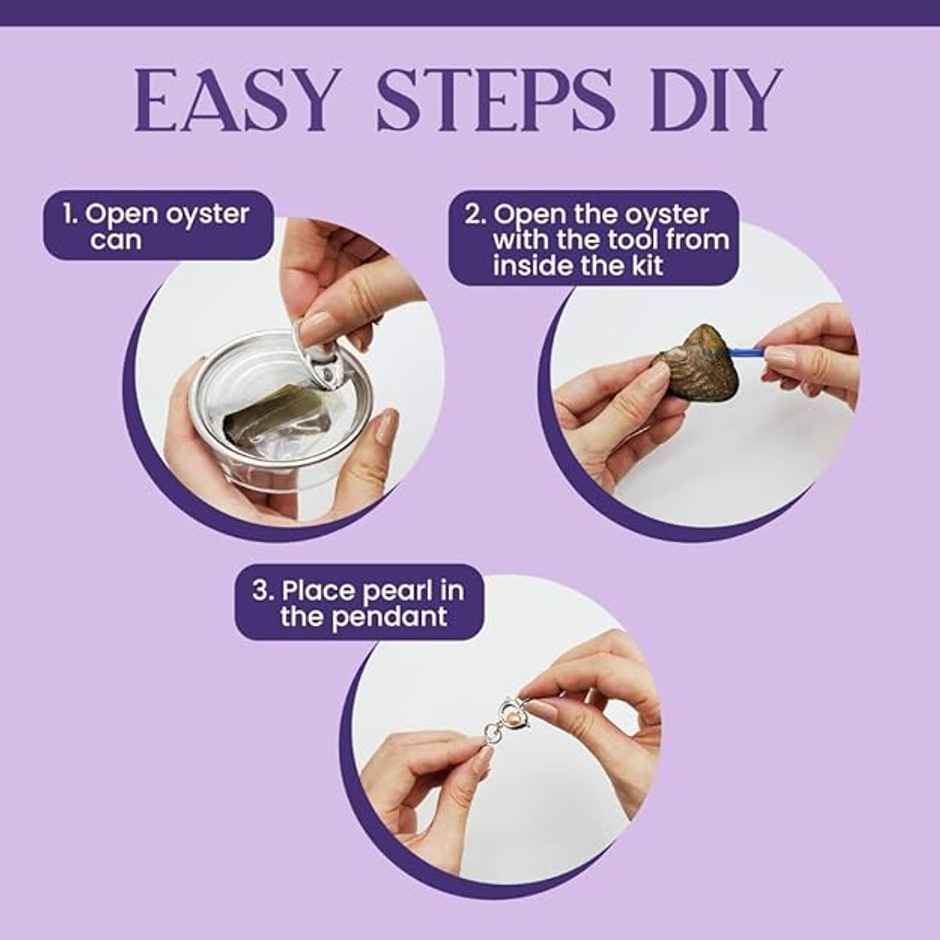 EASY STEPS DIY

1. Open oyster can

2. Open the oyster with the tool from inside the kit

3. Place pearl in the pendant