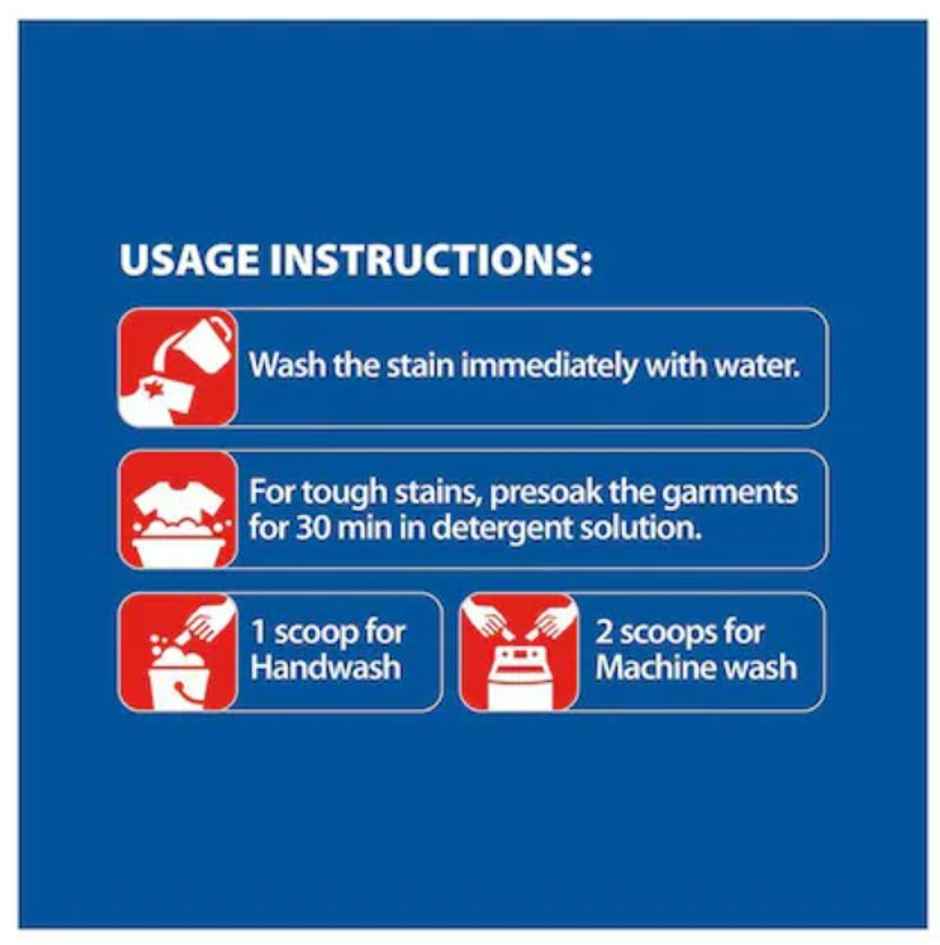 USAGE INSTRUCTIONS:

Wash the stain immediately with water.

For tough stains, presoak the garments for 30 min in detergent solution.

1 scoop for Handwash

2 scoops for Machine wash