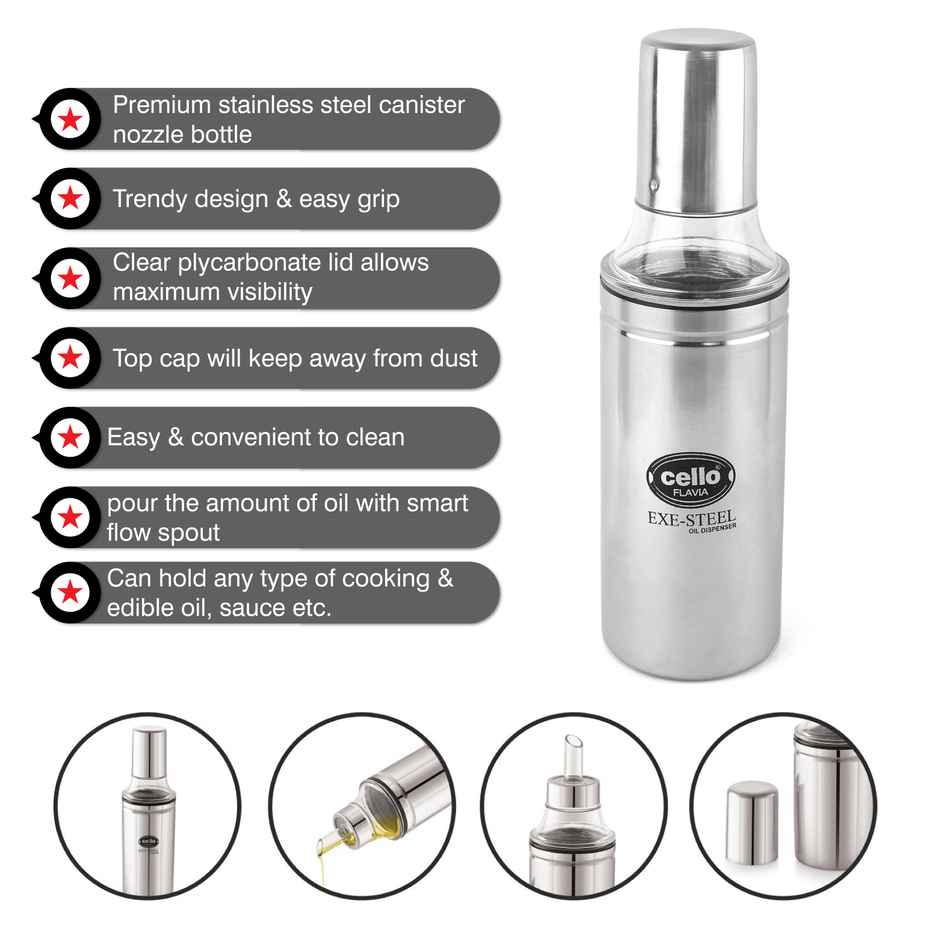 Premium stainless steel canister nozzle bottle

Trendy design & easy grip

Clear plycarbonate lid allows maximum visibility

Top cap will keep away from dust

Easy & convenient to clean

pour the amount of oil with smart flow spout

Can hold any type of cooking & edible oil, sauce etc.

cello
FLAVIA
EXE-STEEL
OIL DISPENSER