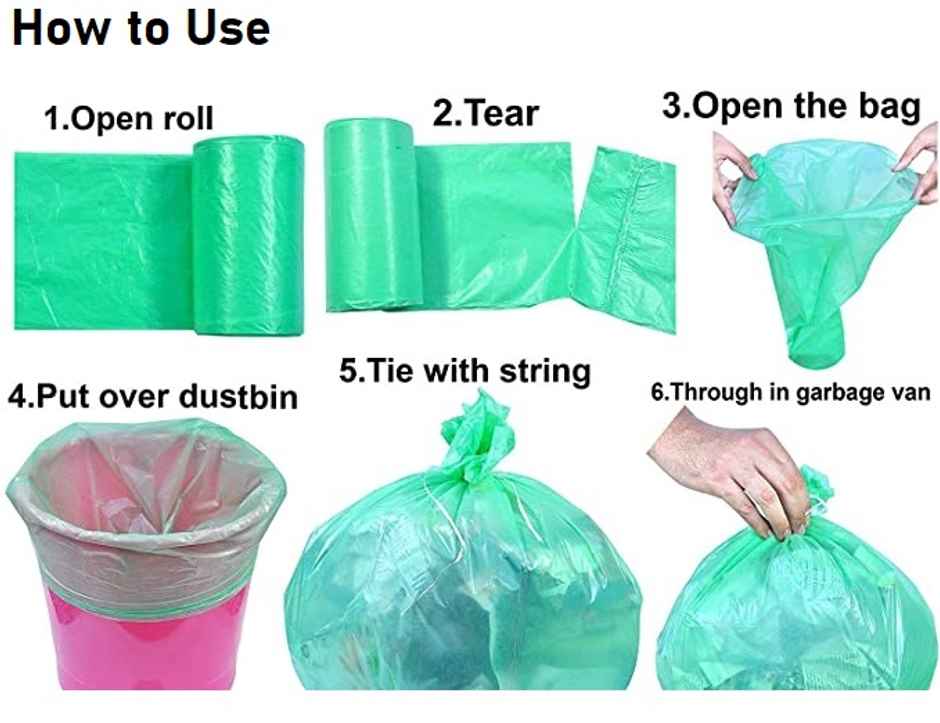 How to Use

1.Open roll

2.Tear

3.Open the bag

4.Put over dustbin

5.Tie with string

6.Through in garbage van