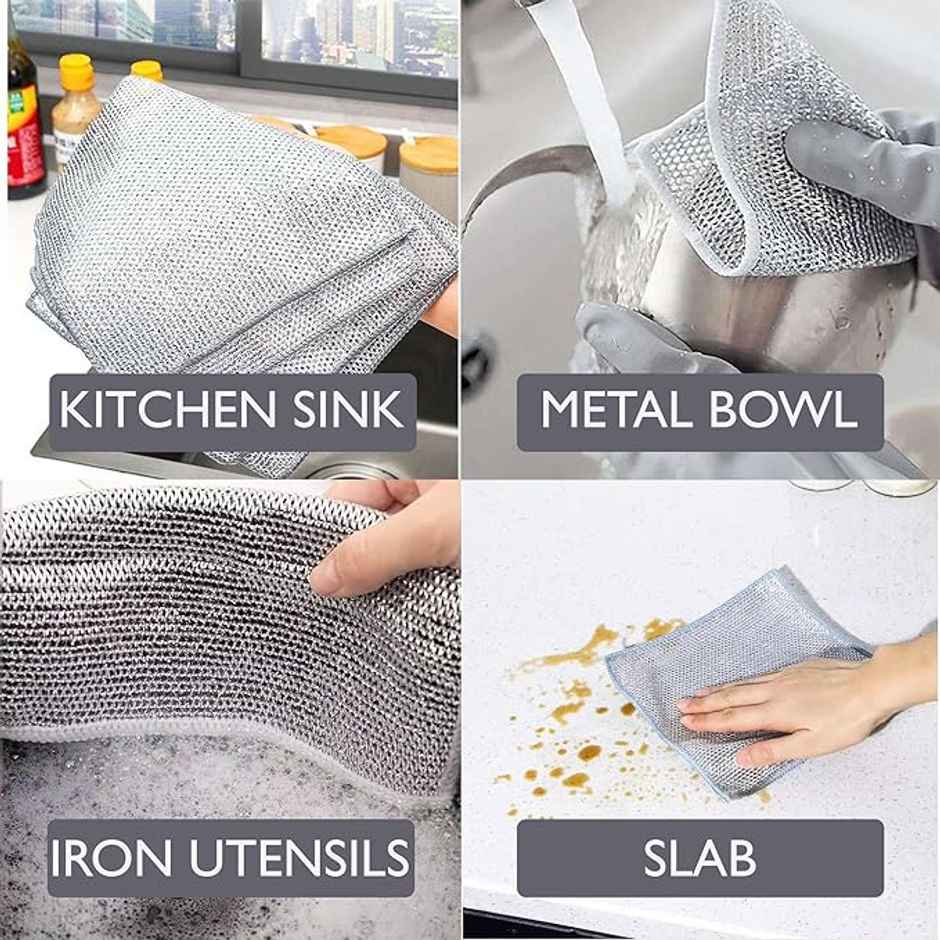 KITCHEN SINK

METAL BOWL

IRON UTENSILS

SLAB