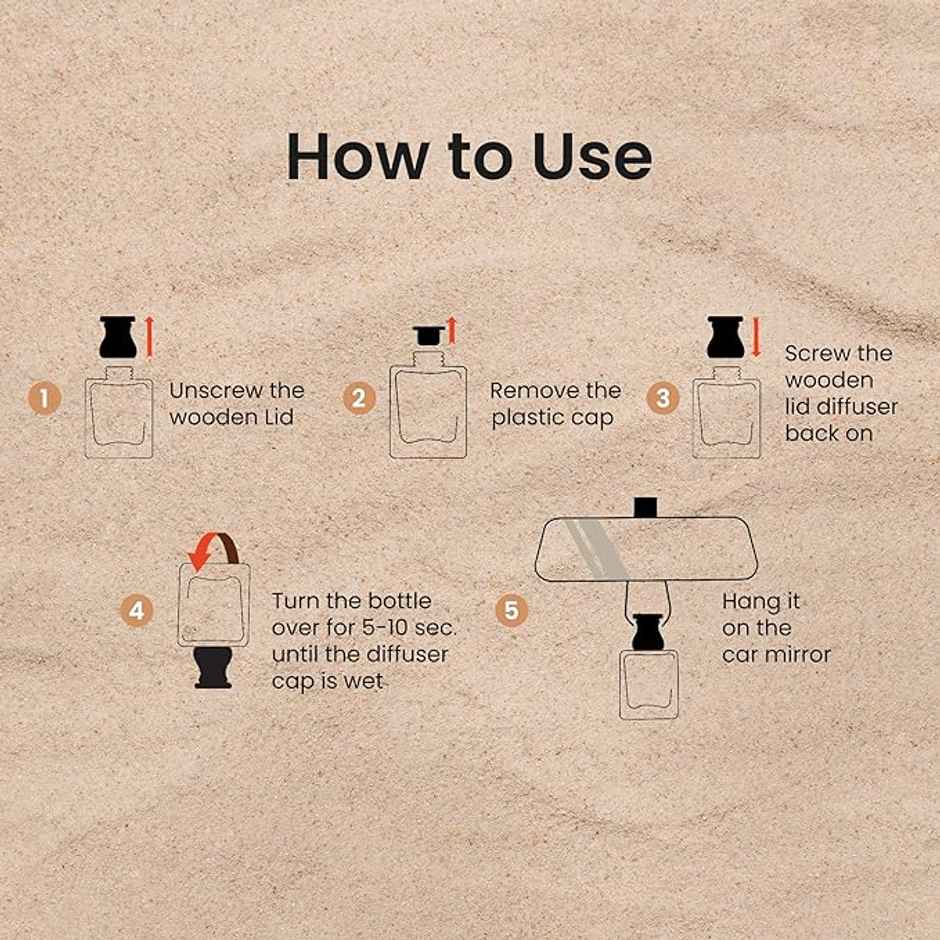 How to Use

1 Unscrew the wooden Lid

2 Remove the plastic cap

3 Screw the wooden lid diffuser back on

4 Turn the bottle over for 5-10 sec. until the diffuser cap is wet

5 Hang it on the car mirror