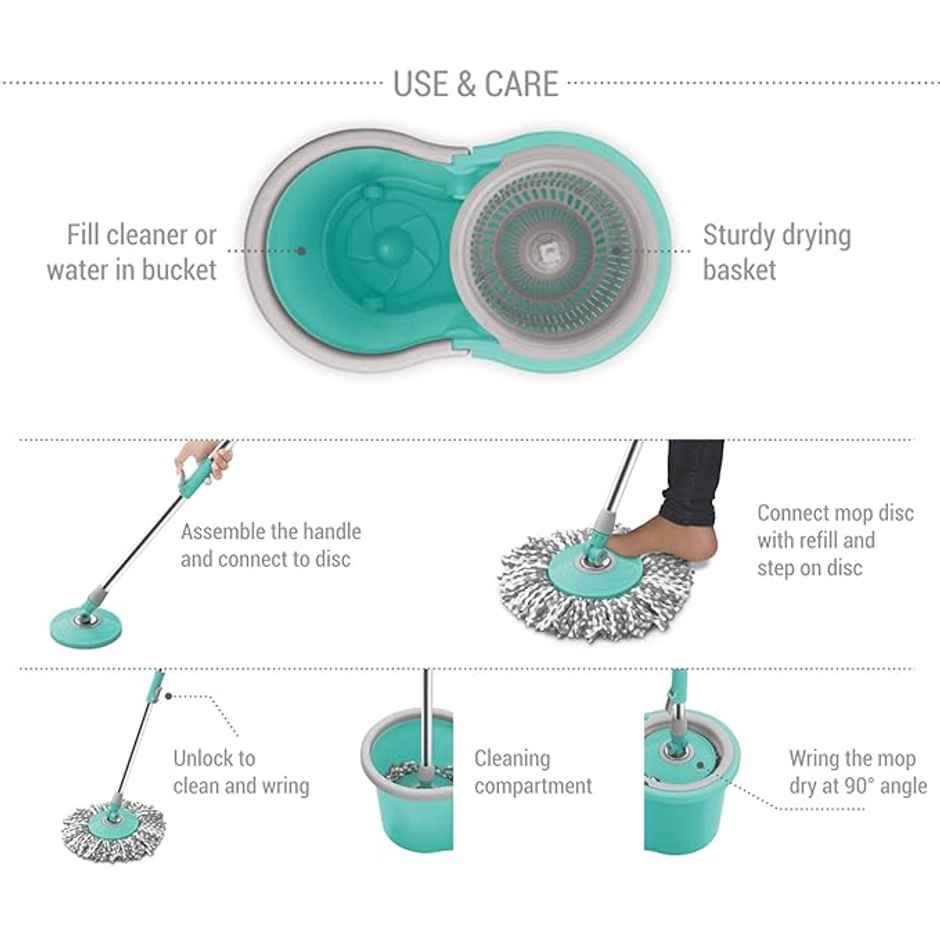 USE & CARE

Fill cleaner or water in bucket

Sturdy drying basket

Assemble the handle and connect to disc

Connect mop disc with refill and step on disc

Unlock to clean and wring

Cleaning compartment

Wring the mop dry at 90° angle