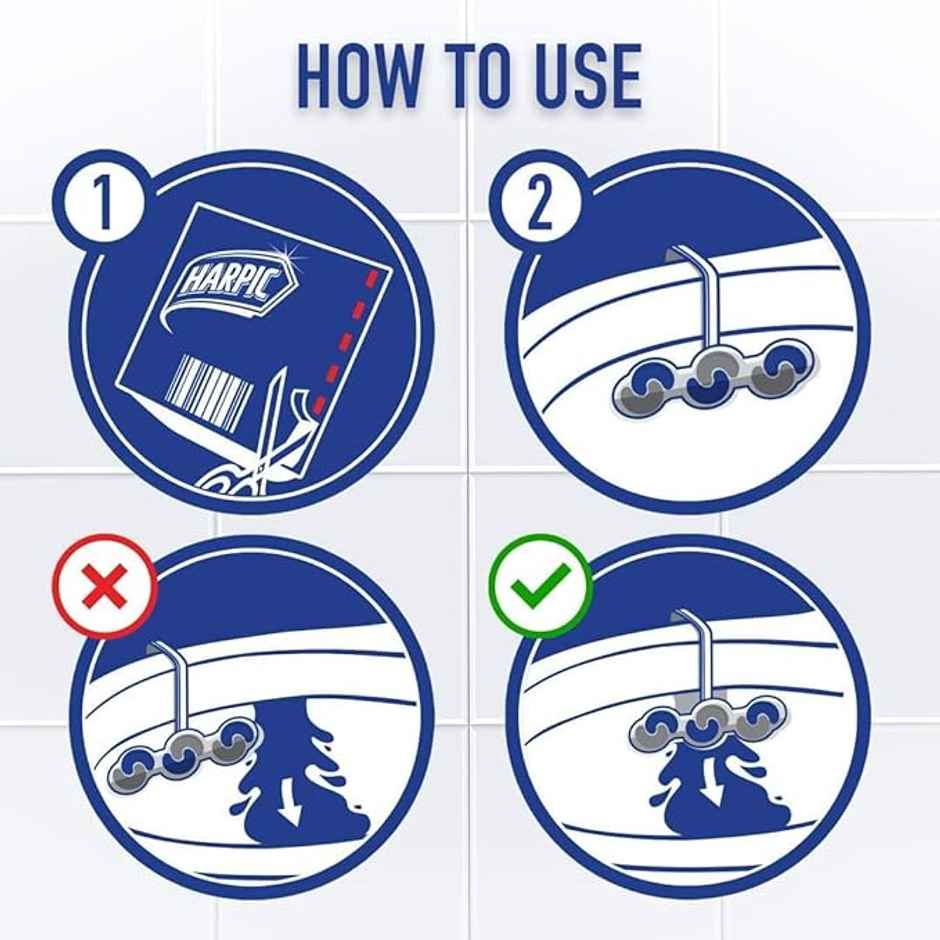 HOW TO USE

1

HARPIC

2