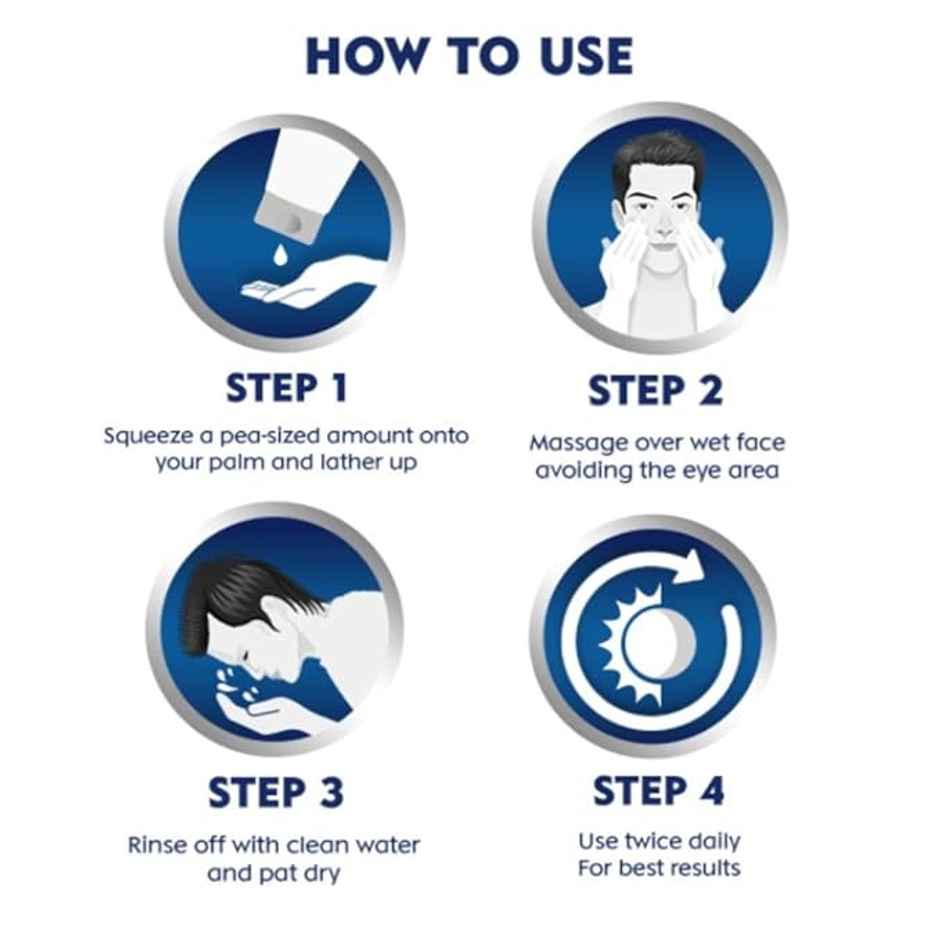 HOW TO USE

STEP 1
Squeeze a pea-sized amount onto your palm and lather up

STEP 2
Massage over wet face avoiding the eye area

STEP 3
Rinse off with clean water and pat dry

STEP 4
Use twice daily
For best results