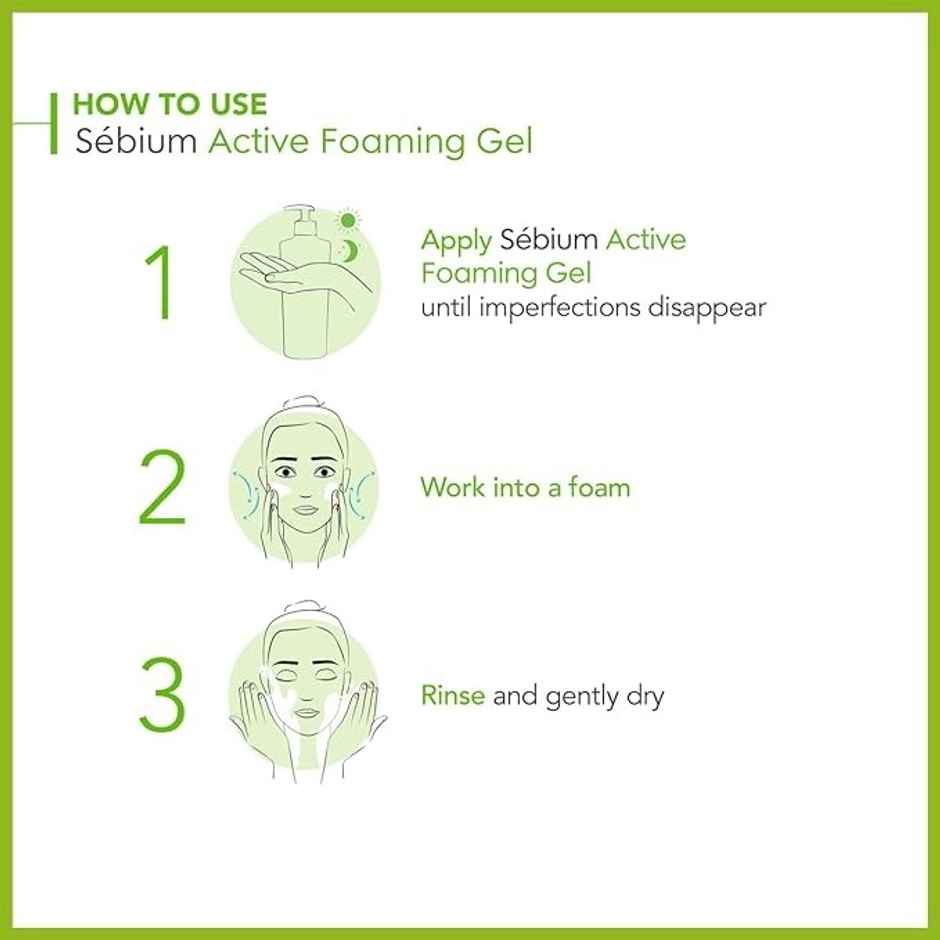 HOW TO USE
Sébium Active Foaming Gel

1

Apply Sébium Active Foaming Gel
until imperfections disappear

2

Work into a foam

3

Rinse and gently dry