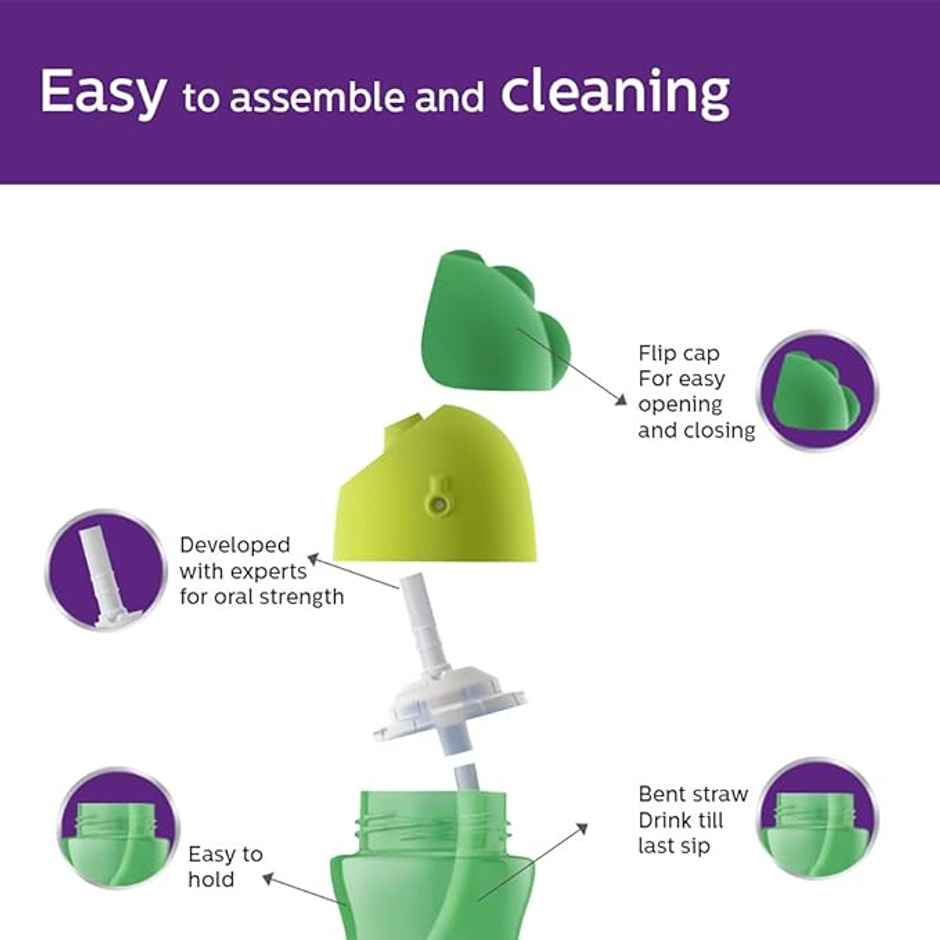 Easy to assemble and cleaning

Flip cap
For easy
opening
and closing

Developed
with experts
for oral strength

Bent straw
Drink till
last sip

Easy to
hold