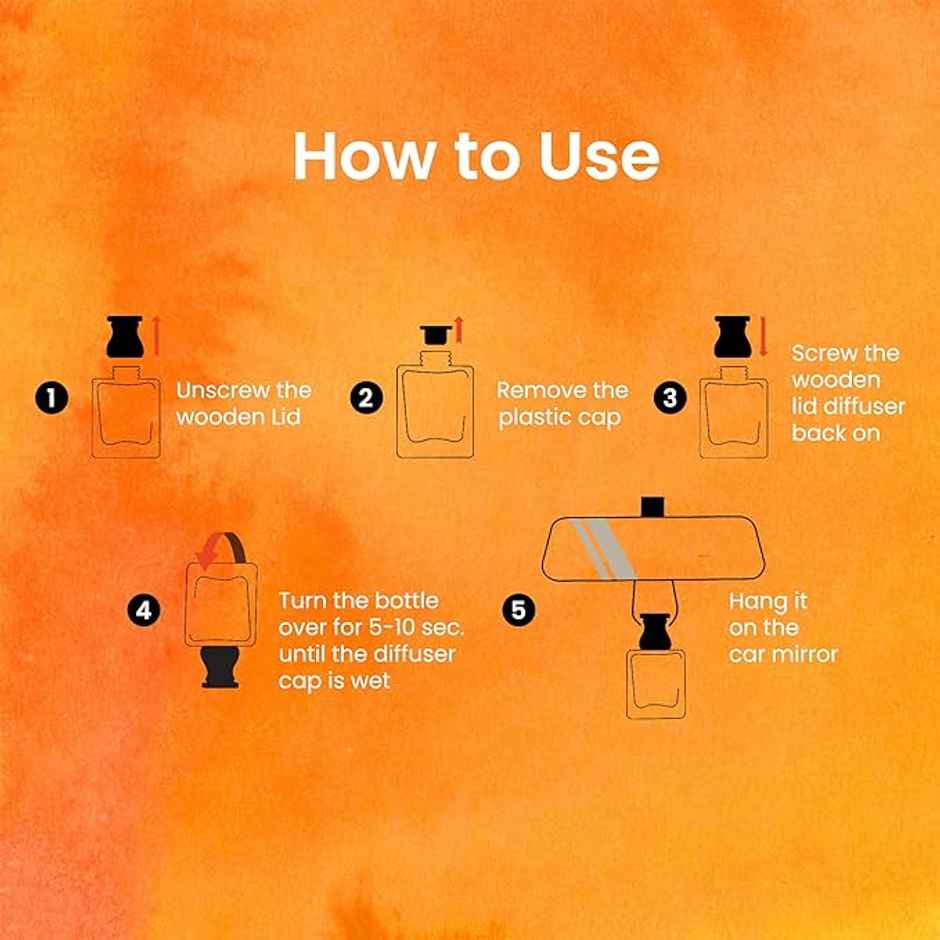 How to Use

1 Unscrew the wooden Lid

2 Remove the plastic cap

3 Screw the wooden lid diffuser back on

4 Turn the bottle over for 5-10 sec. until the diffuser cap is wet

5 Hang it on the car mirror