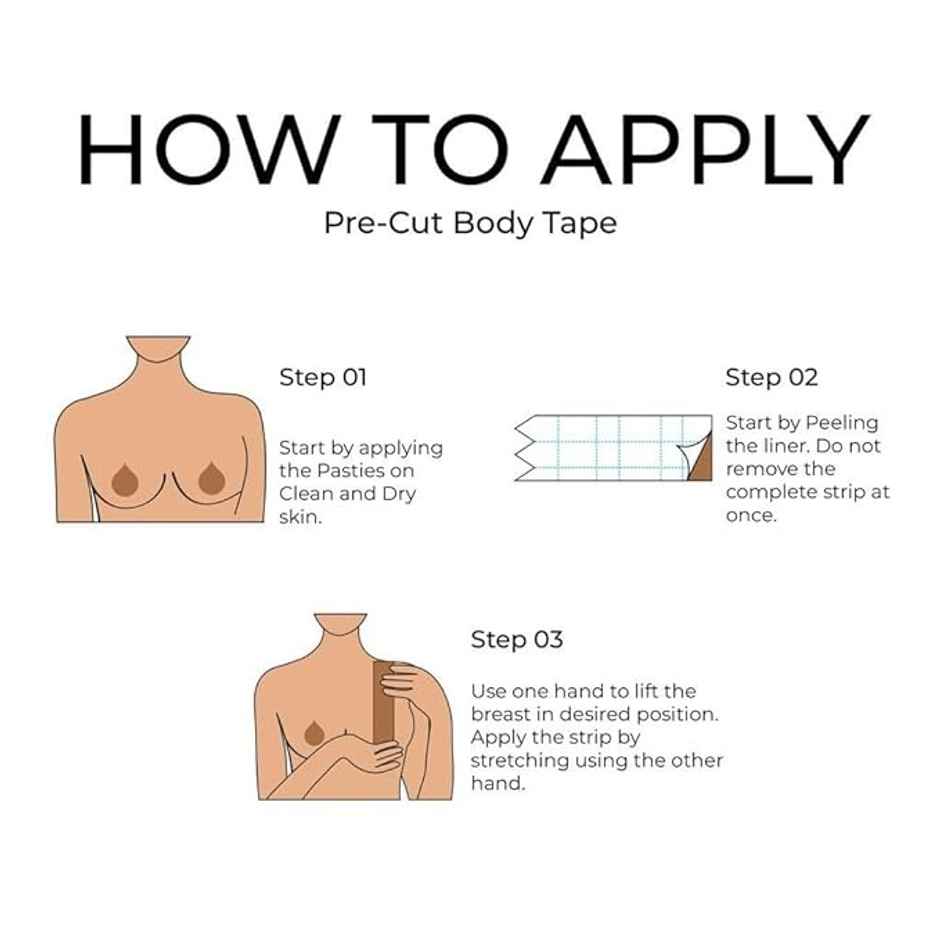 HOW TO APPLY
Pre-Cut Body Tape

Step 01

Start by applying the Pasties on Clean and Dry skin.

Step 02

Start by Peeling the liner. Do not remove the complete strip at once.

Step 03

Use one hand to lift the breast in desired position. Apply the strip by stretching using the other hand.