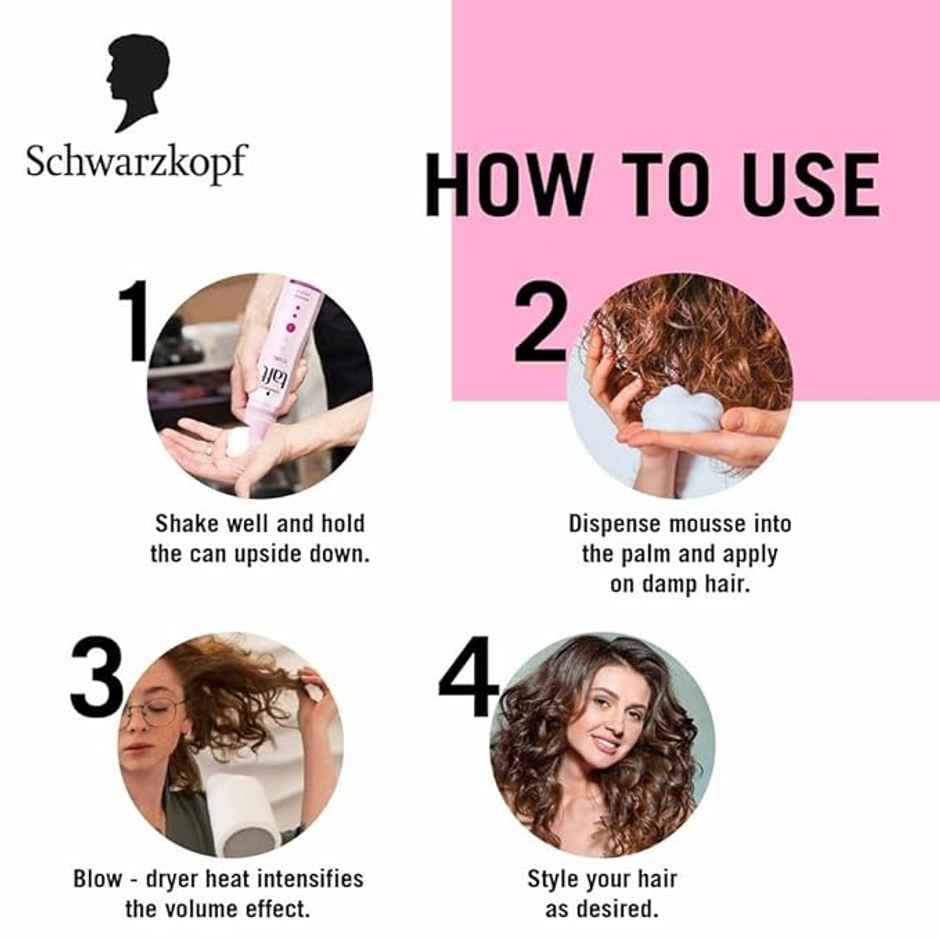 Schwarzkopf

HOW TO USE

1

taft

Shake well and hold the can upside down.

2

Dispense mousse into the palm and apply on damp hair.

3

Blow - dryer heat intensifies the volume effect.

4

Style your hair as desired.