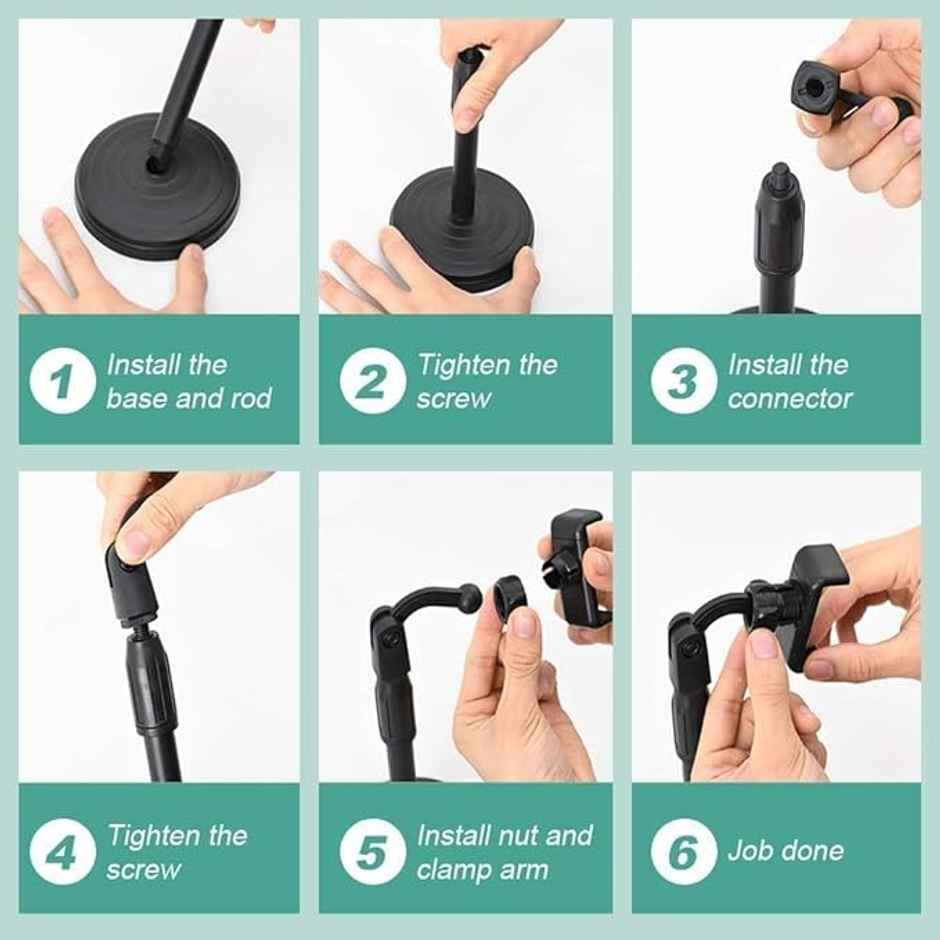 1 Install the base and rod

2 Tighten the screw

3 Install the connector

4 Tighten the screw

5 Install nut and clamp arm

6 Job done